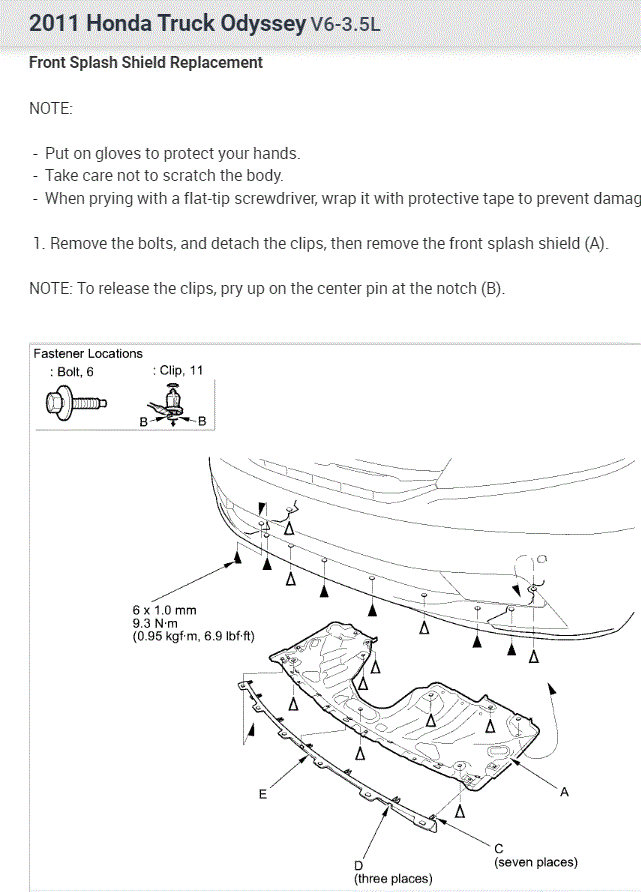 2011 Honda Truck Odyssey V6-3.5L

Front Splash Shield Replacement

NOTE:

- Put on gloves to protect your hands.
- Take care not to scratch the body.
- When prying with a flat-tip screwdriver, wrap it with protective tape to prevent damag

1. Remove the bolts, and detach the clips, then remove the front splash shield (A).

NOTE: To release the clips, pry up on the center pin at the notch (B).

Fastener Locations
: Bolt, 6
: Clip, 11
B
B

6 x 1.0 mm
9.3 N·m
(0.95 kgf·m, 6.9 lbf·ft)

E
A
C
(seven places)
D
(three places)