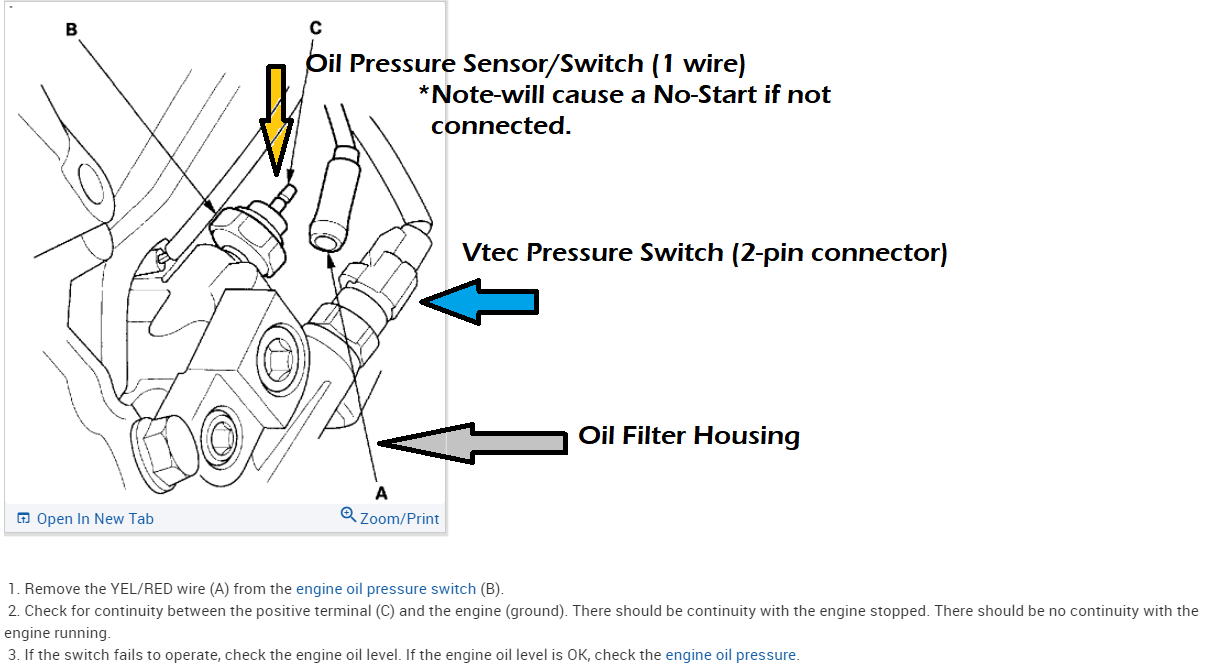 B

C

Oil Pressure Sensor/Switch (1 wire)
*Note-will cause a No-Start if not connected.

Vtec Pressure Switch (2-pin connector)

Oil Filter Housing

A

Open In New Tab

Zoom/Print

1. Remove the YEL/RED wire (A) from the engine oil pressure switch (B).
2. Check for continuity between the positive terminal (C) and the engine (ground). There should be continuity with the engine stopped. There should be no continuity with the engine running.
3. If the switch fails to operate, check the engine oil level. If the engine oil level is OK, check the engine oil pressure.