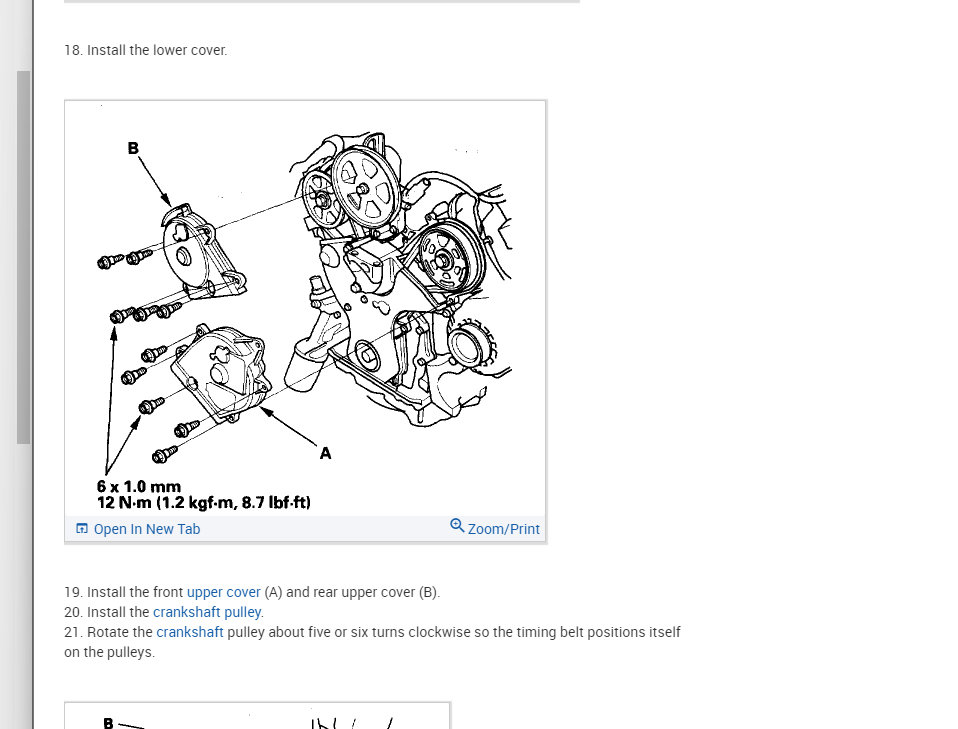 18. Install the lower cover.

B

A

6 x 1.0 mm
12 N·m (1.2 kgf·m, 8.7 lbf·ft)

Open In New Tab

Zoom/Print

19. Install the front upper cover (A) and rear upper cover (B).
20. Install the crankshaft pulley.
21. Rotate the crankshaft pulley about five or six turns clockwise so the timing belt positions itself on the pulleys.

B