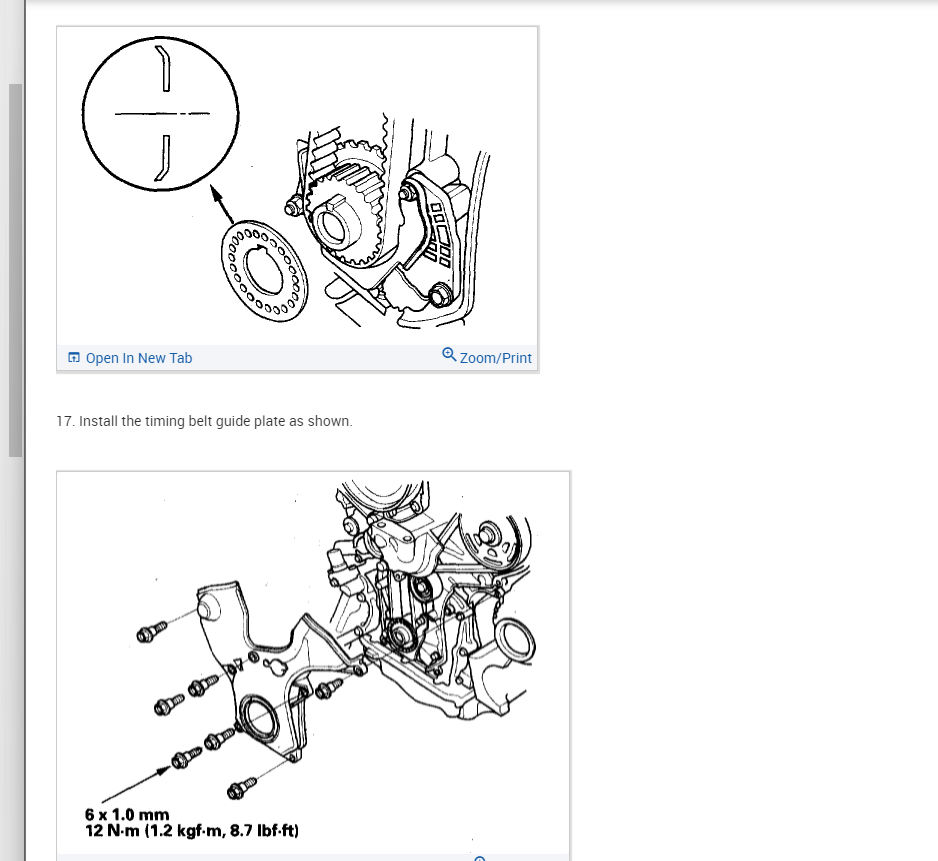 Open In New Tab

Zoom/Print

17. Install the timing belt guide plate as shown.

6 x 1.0 mm
12 N·m (1.2 kgf·m, 8.7 lbf·ft)