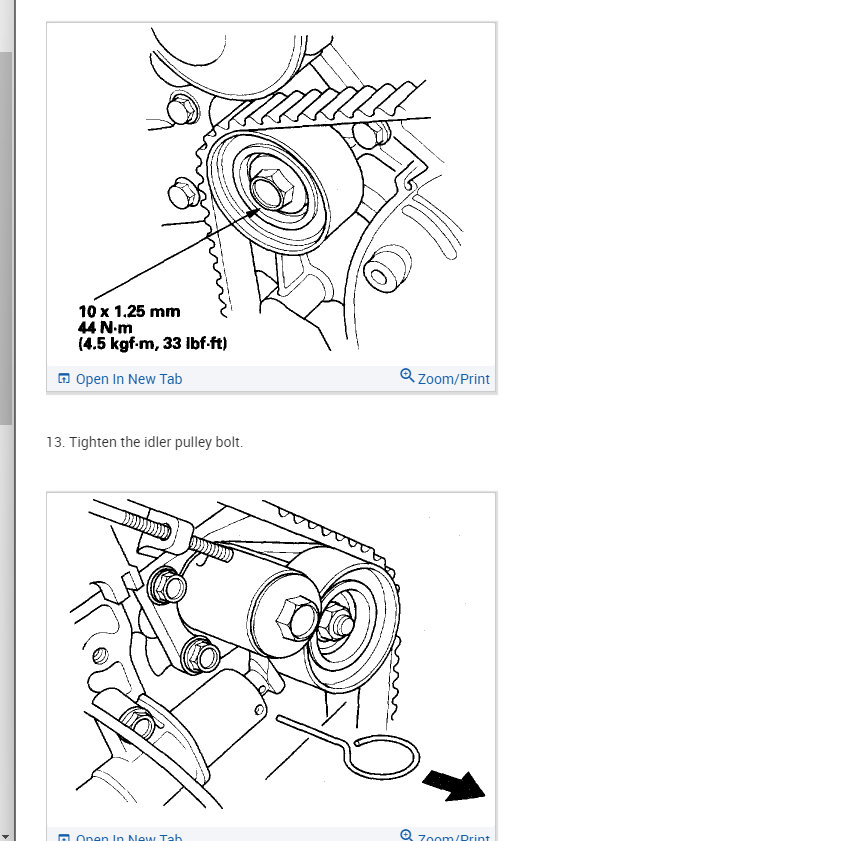 10 x 1.25 mm
44 N·m
(4.5 kgf·m, 33 lbf·ft)

Open In New Tab Zoom/Print

13. Tighten the idler pulley bolt.

Open In New Tab Zoom/Print