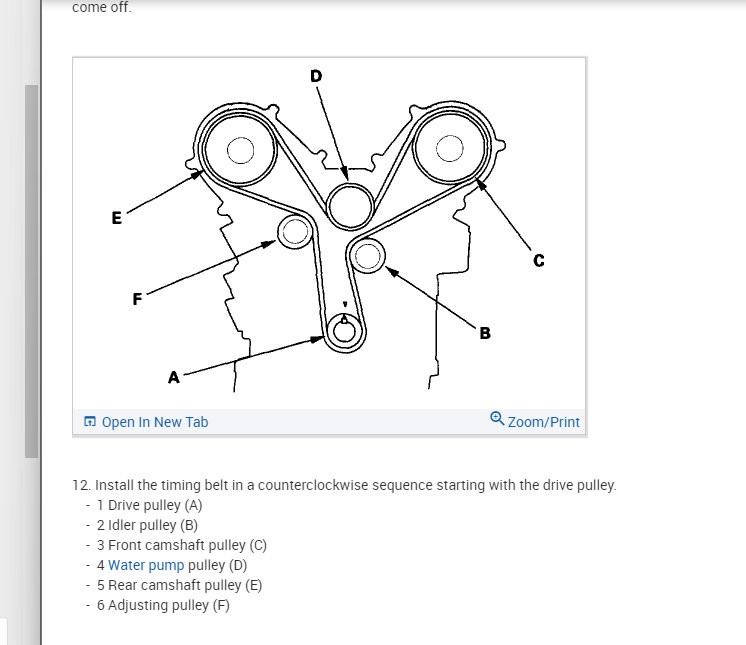 come off.

D

E

C

F

B

A

Open In New Tab

Zoom/Print

12. Install the timing belt in a counterclockwise sequence starting with the drive pulley.
- 1 Drive pulley (A)
- 2 Idler pulley (B)
- 3 Front camshaft pulley (C)
- 4 Water pump pulley (D)
- 5 Rear camshaft pulley (E)
- 6 Adjusting pulley (F)