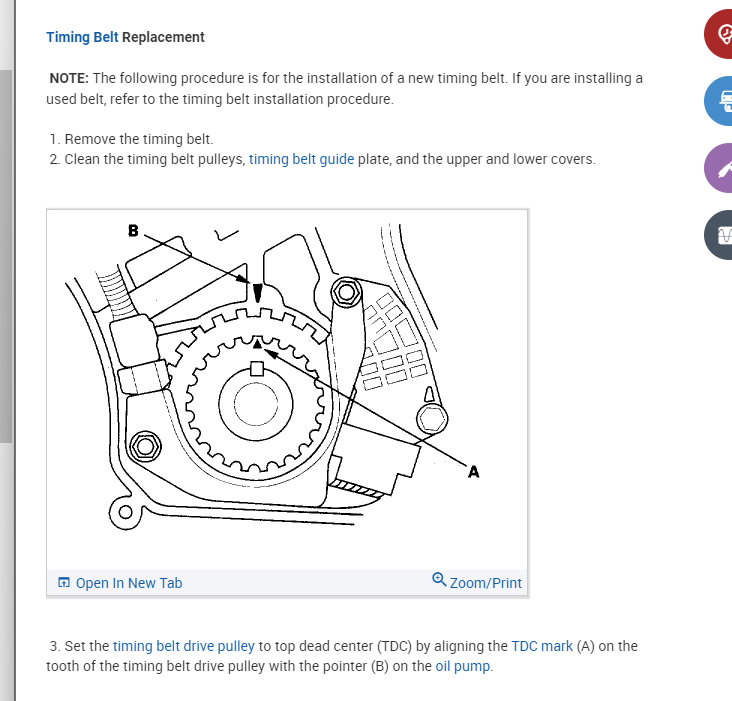 Timing Belt Replacement

NOTE: The following procedure is for the installation of a new timing belt. If you are installing a used belt, refer to the timing belt installation procedure.

1. Remove the timing belt.
2. Clean the timing belt pulleys, timing belt guide plate, and the upper and lower covers.

B

A

Open In New Tab

Zoom/Print

3. Set the timing belt drive pulley to top dead center (TDC) by aligning the TDC mark (A) on the tooth of the timing belt drive pulley with the pointer (B) on the oil pump.