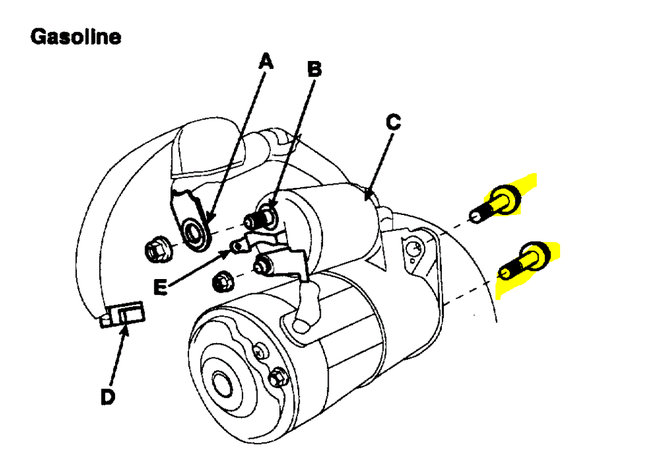 Gasoline

A
B
C
E
D