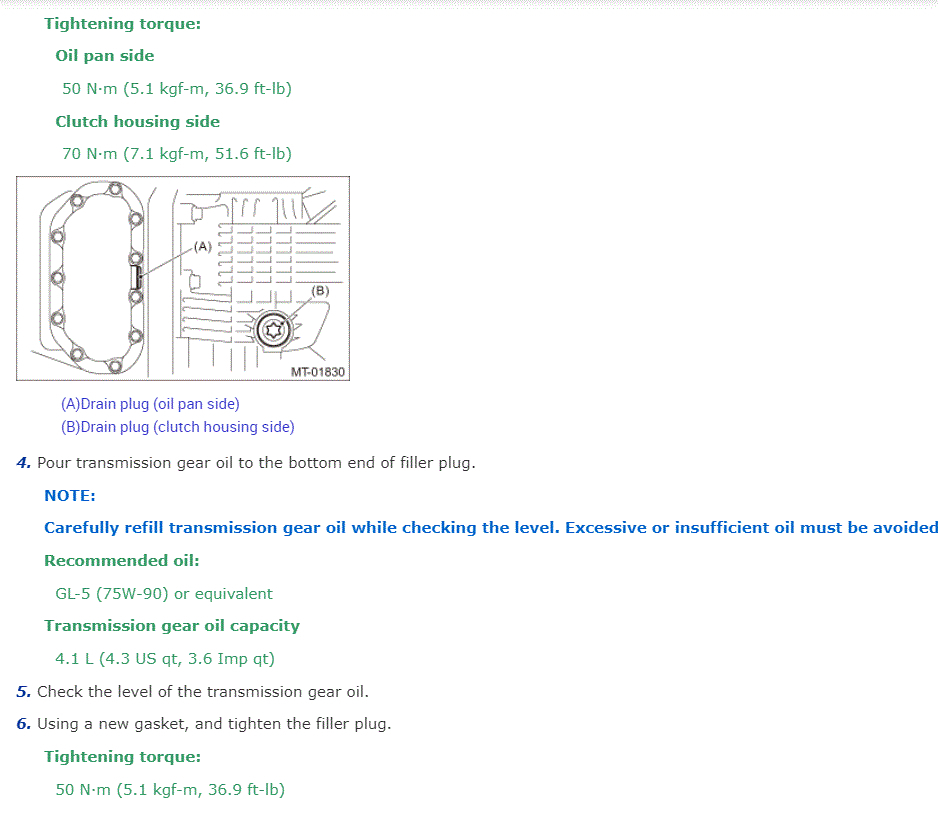 Tightening torque:

Oil pan side

50 N·m (5.1 kgf-m, 36.9 ft-lb)

Clutch housing side

70 N·m (7.1 kgf-m, 51.6 ft-lb)

(A)

(B)

MT-01830

(A)Drain plug (oil pan side)
(B)Drain plug (clutch housing side)

4. Pour transmission gear oil to the bottom end of filler plug.

NOTE:

Carefully refill transmission gear oil while checking the level. Excessive or insufficient oil must be avoided

Recommended oil:

GL-5 (75W-90) or equivalent

Transmission gear oil capacity

4.1 L (4.3 US qt, 3.6 Imp qt)

5. Check the level of the transmission gear oil.

6. Using a new gasket, and tighten the filler plug.

Tightening torque:

50 N·m (5.1 kgf-m, 36.9 ft-lb)