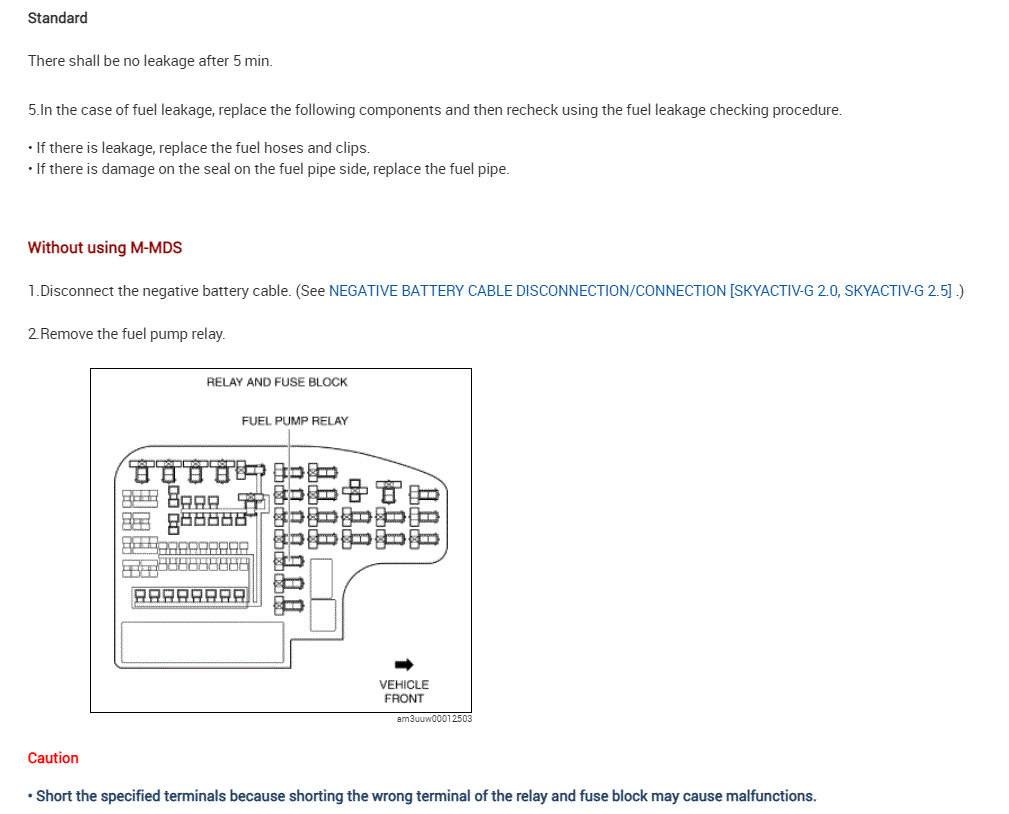 Standard

There shall be no leakage after 5 min.

5.In the case of fuel leakage, replace the following components and then recheck using the fuel leakage checking procedure.

• If there is leakage, replace the fuel hoses and clips.
• If there is damage on the seal on the fuel pipe side, replace the fuel pipe.

Without using M-MDS

1.Disconnect the negative battery cable. (See NEGATIVE BATTERY CABLE DISCONNECTION/CONNECTION [SKYACTIV-G 2.0, SKYACTIV-G 2.5] .)

2.Remove the fuel pump relay.

RELAY AND FUSE BLOCK

FUEL PUMP RELAY

VEHICLE FRONT

am3uuw00012503

Caution

• Short the specified terminals because shorting the wrong terminal of the relay and fuse block may cause malfunctions.