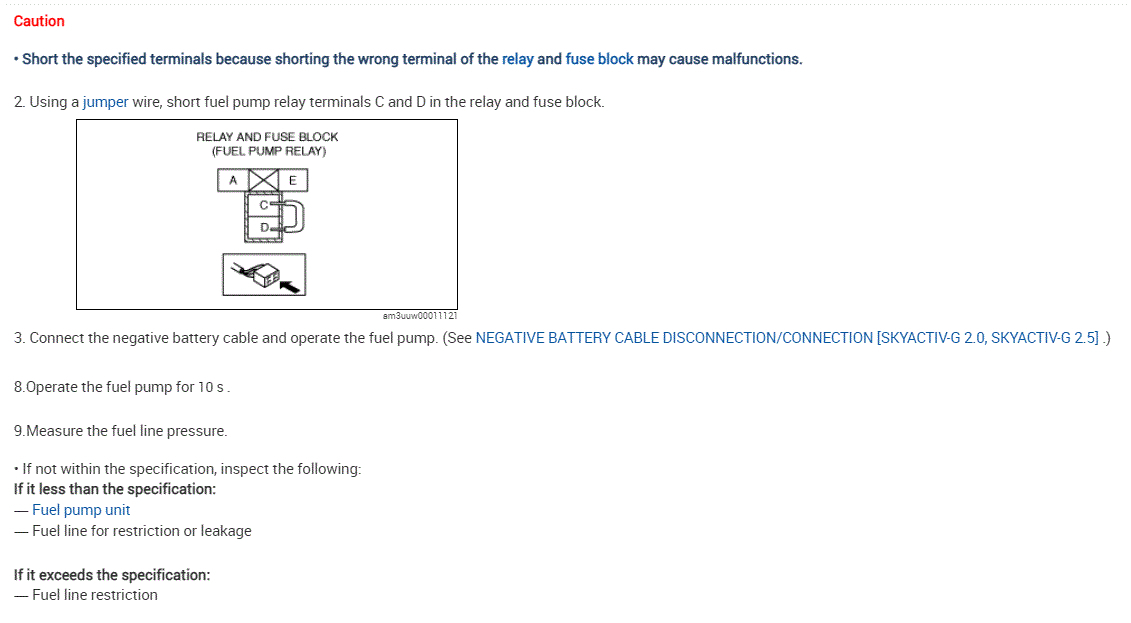 Caution

• Short the specified terminals because shorting the wrong terminal of the relay and fuse block may cause malfunctions.

2. Using a jumper wire, short fuel pump relay terminals C and D in the relay and fuse block.

RELAY AND FUSE BLOCK
(FUEL PUMP RELAY)

A
E
C
D

am3uuw00011121

3. Connect the negative battery cable and operate the fuel pump. (See NEGATIVE BATTERY CABLE DISCONNECTION/CONNECTION [SKYACTIV-G 2.0, SKYACTIV-G 2.5] .)

8.Operate the fuel pump for 10 s .

9.Measure the fuel line pressure.

• If not within the specification, inspect the following:
If it less than the specification:
— Fuel pump unit
— Fuel line for restriction or leakage

If it exceeds the specification:
— Fuel line restriction