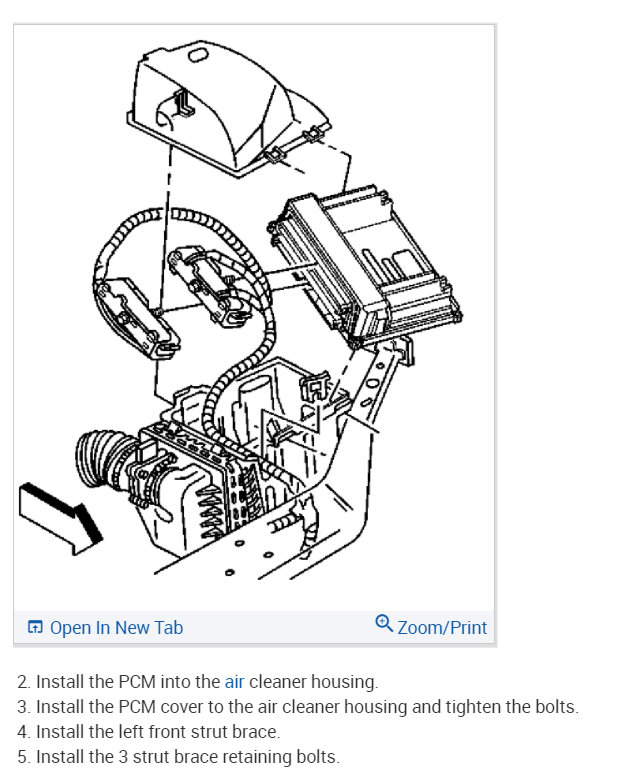 Open In New Tab

Zoom/Print

2. Install the PCM into the air cleaner housing.
3. Install the PCM cover to the air cleaner housing and tighten the bolts.
4. Install the left front strut brace.
5. Install the 3 strut brace retaining bolts.