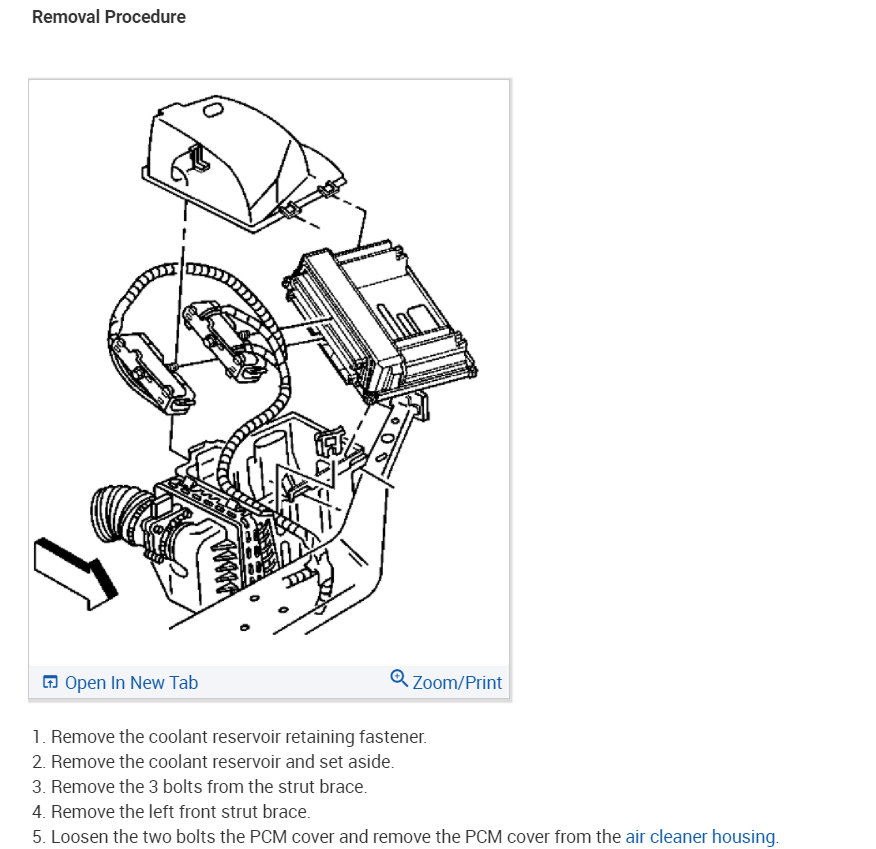 Removal Procedure

Open In New Tab

Zoom/Print

1. Remove the coolant reservoir retaining fastener.
2. Remove the coolant reservoir and set aside.
3. Remove the 3 bolts from the strut brace.
4. Remove the left front strut brace.
5. Loosen the two bolts the PCM cover and remove the PCM cover from the air cleaner housing.