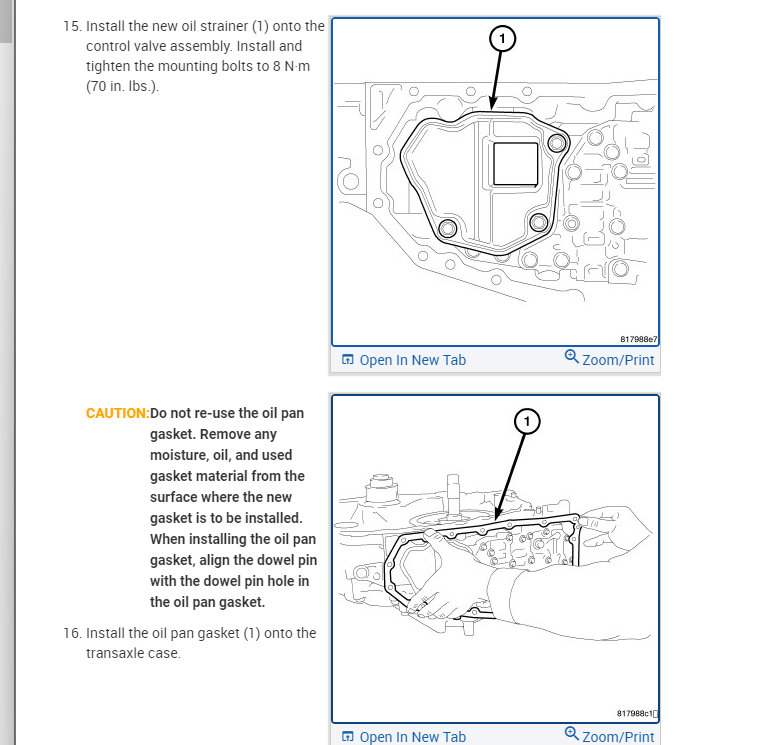 15. Install the new oil strainer (1) onto the control valve assembly. Install and tighten the mounting bolts to 8 N·m (70 in. lbs.).

1

817988e7

Open In New Tab

Zoom/Print

CAUTION: Do not re-use the oil pan gasket. Remove any moisture, oil, and used gasket material from the surface where the new gasket is to be installed. When installing the oil pan gasket, align the dowel pin with the dowel pin hole in the oil pan gasket.

16. Install the oil pan gasket (1) onto the transaxle case.

1

817988c1

Open In New Tab

Zoom/Print