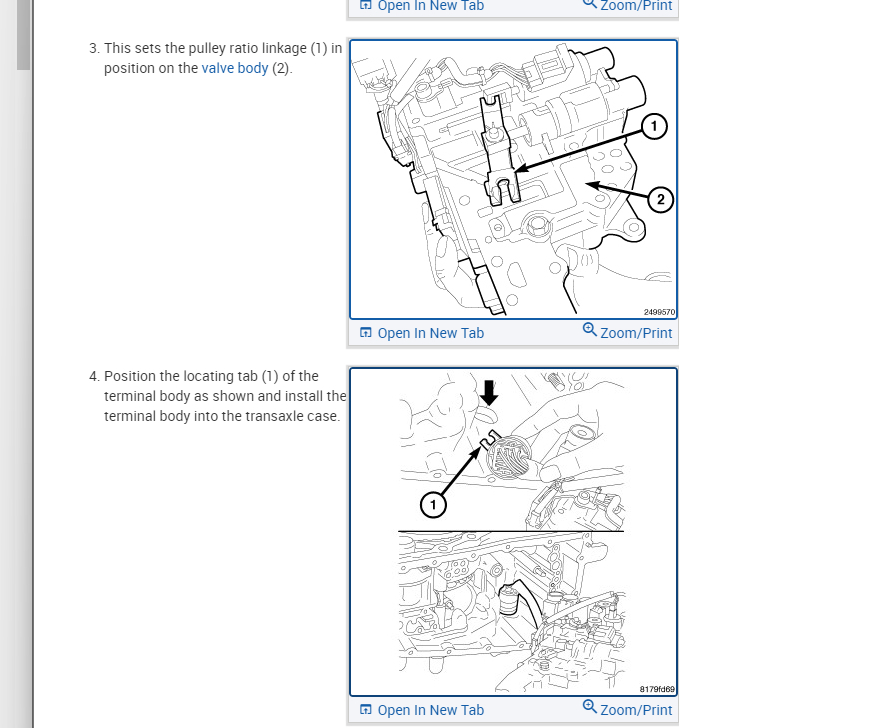 Open In New Tab Zoom/Print

3. This sets the pulley ratio linkage (1) in position on the valve body (2).

1
2
2499570

Open In New Tab Zoom/Print

4. Position the locating tab (1) of the terminal body as shown and install the terminal body into the transaxle case.

1
8179fd69

Open In New Tab Zoom/Print