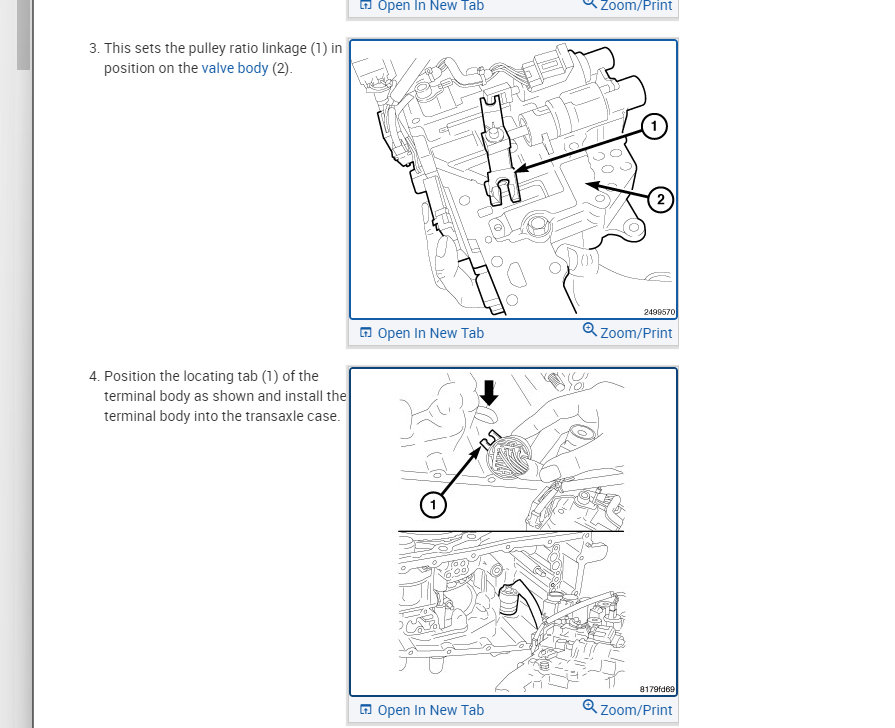 Open In New Tab Zoom/Print

3. This sets the pulley ratio linkage (1) in position on the valve body (2).

1

2

2499570

Open In New Tab Zoom/Print

4. Position the locating tab (1) of the terminal body as shown and install the terminal body into the transaxle case.

1

8179fd69

Open In New Tab Zoom/Print