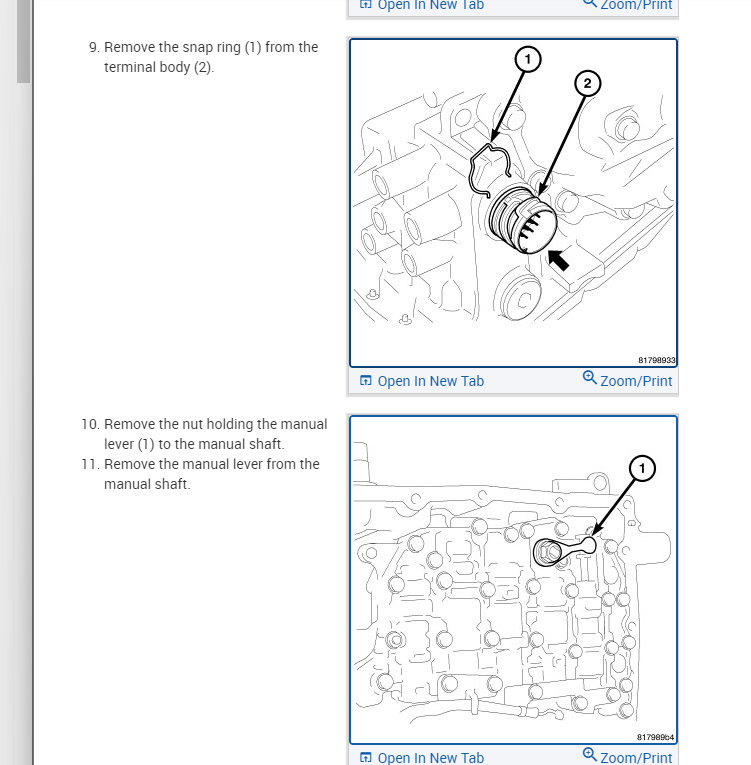 Open In New Tab Zoom/Print

9. Remove the snap ring (1) from the terminal body (2).

1
2
81798933

Open In New Tab Zoom/Print

10. Remove the nut holding the manual lever (1) to the manual shaft.
11. Remove the manual lever from the manual shaft.

1
817989b4

Open In New Tab Zoom/Print