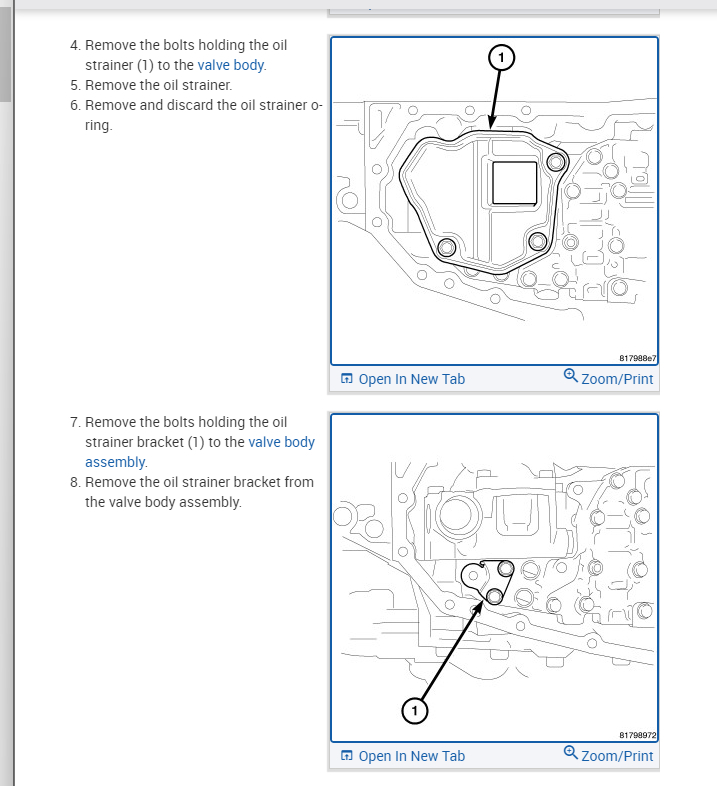 4. Remove the bolts holding the oil strainer (1) to the valve body.
5. Remove the oil strainer.
6. Remove and discard the oil strainer o-ring.

1

817988e7

Open In New Tab Zoom/Print

7. Remove the bolts holding the oil strainer bracket (1) to the valve body assembly.
8. Remove the oil strainer bracket from the valve body assembly.

1

81798972

Open In New Tab Zoom/Print