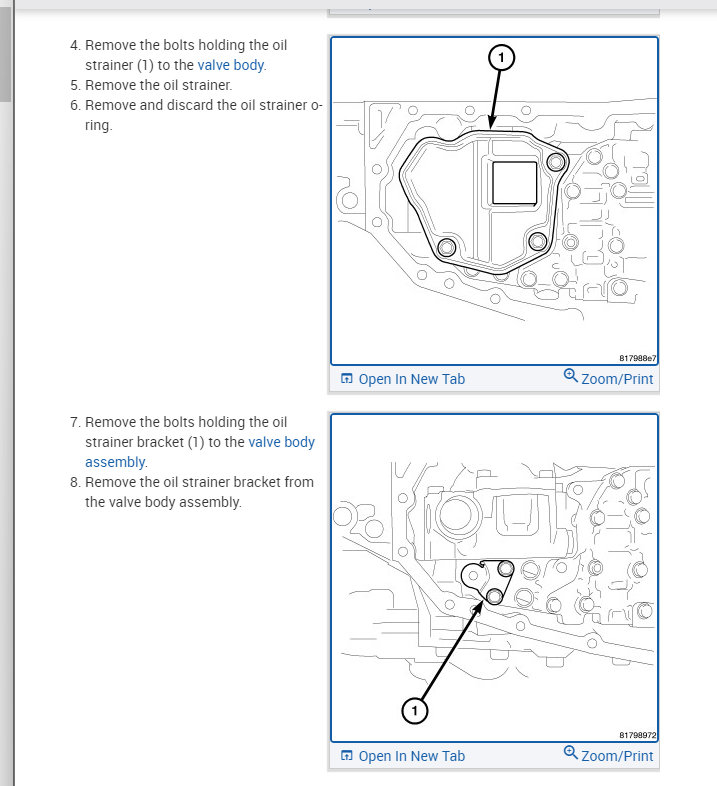 4. Remove the bolts holding the oil strainer (1) to the valve body.
5. Remove the oil strainer.
6. Remove and discard the oil strainer o-ring.

1

817988e7

Open In New Tab

Zoom/Print

7. Remove the bolts holding the oil strainer bracket (1) to the valve body assembly.
8. Remove the oil strainer bracket from the valve body assembly.

1

81798972

Open In New Tab

Zoom/Print