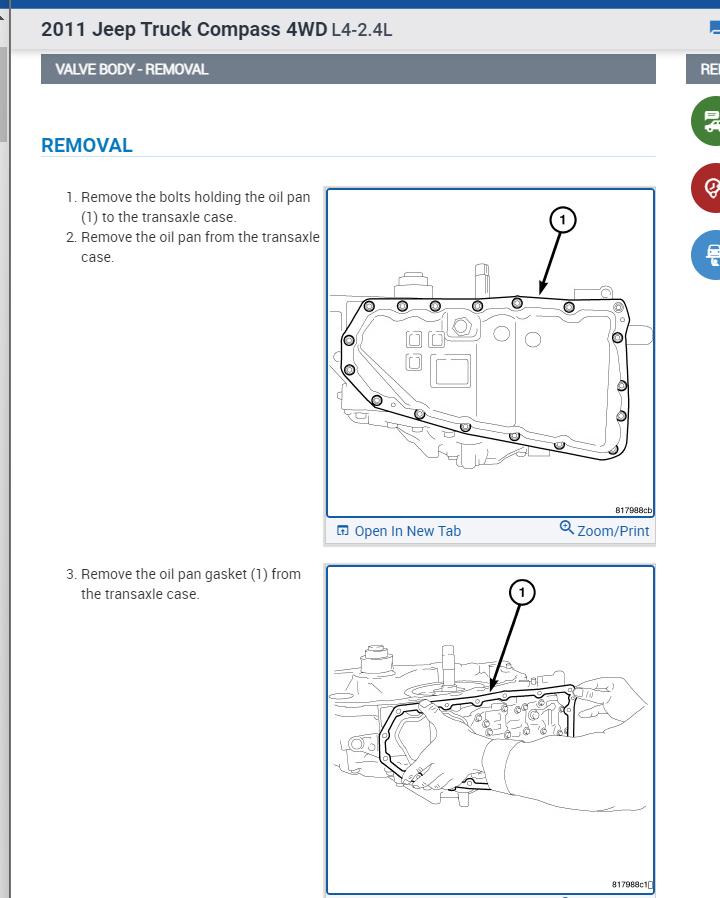 2011 Jeep Truck Compass 4WD L4-2.4L

VALVE BODY - REMOVAL

RE

REMOVAL

1. Remove the bolts holding the oil pan (1) to the transaxle case.
2. Remove the oil pan from the transaxle case.

1

817988cb

Open In New Tab

Zoom/Print

3. Remove the oil pan gasket (1) from the transaxle case.

1

817988c1