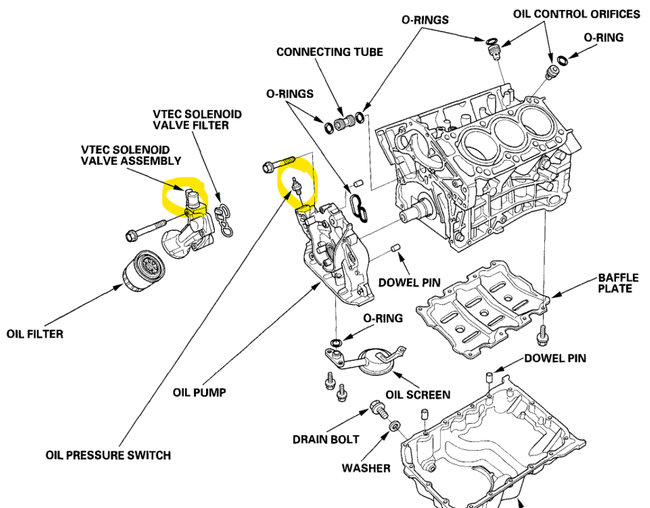 O-RINGS

OIL CONTROL ORIFICES

O-RING

CONNECTING TUBE

O-RINGS

VTEC SOLENOID VALVE FILTER

VTEC SOLENOID VALVE ASSEMBLY

DOWEL PIN

BAFFLE PLATE

OIL FILTER

O-RING

DOWEL PIN

OIL PUMP

OIL SCREEN

DRAIN BOLT

OIL PRESSURE SWITCH

WASHER