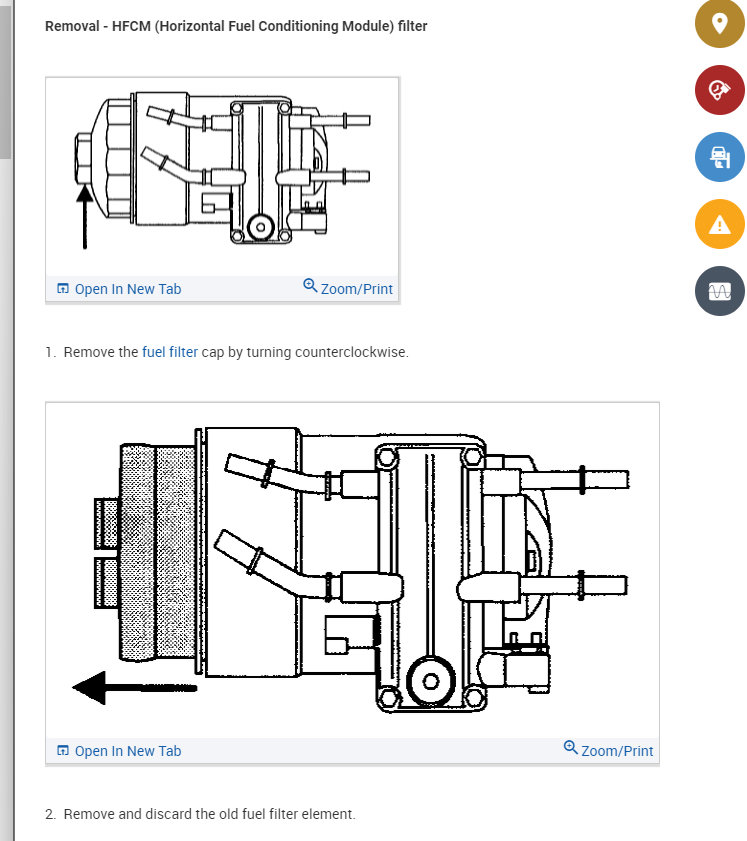 Removal - HFCM (Horizontal Fuel Conditioning Module) filter

Open In New Tab

Zoom/Print

1. Remove the fuel filter cap by turning counterclockwise.

Open In New Tab

Zoom/Print

2. Remove and discard the old fuel filter element.