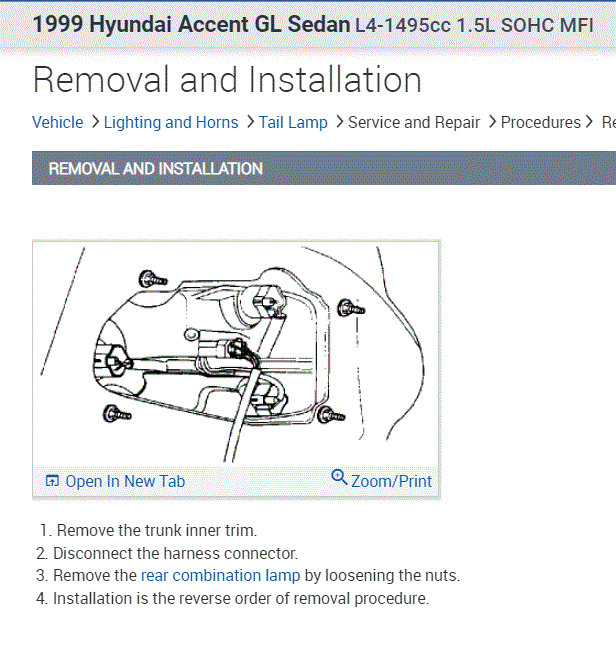 1999 Hyundai Accent GL Sedan L4-1495cc 1.5L SOHC MFI

Removal and Installation

Vehicle > Lighting and Horns > Tail Lamp > Service and Repair > Procedures > Re

REMOVAL AND INSTALLATION

Open In New Tab Zoom/Print

1. Remove the trunk inner trim.
2. Disconnect the harness connector.
3. Remove the rear combination lamp by loosening the nuts.
4. Installation is the reverse order of removal procedure.