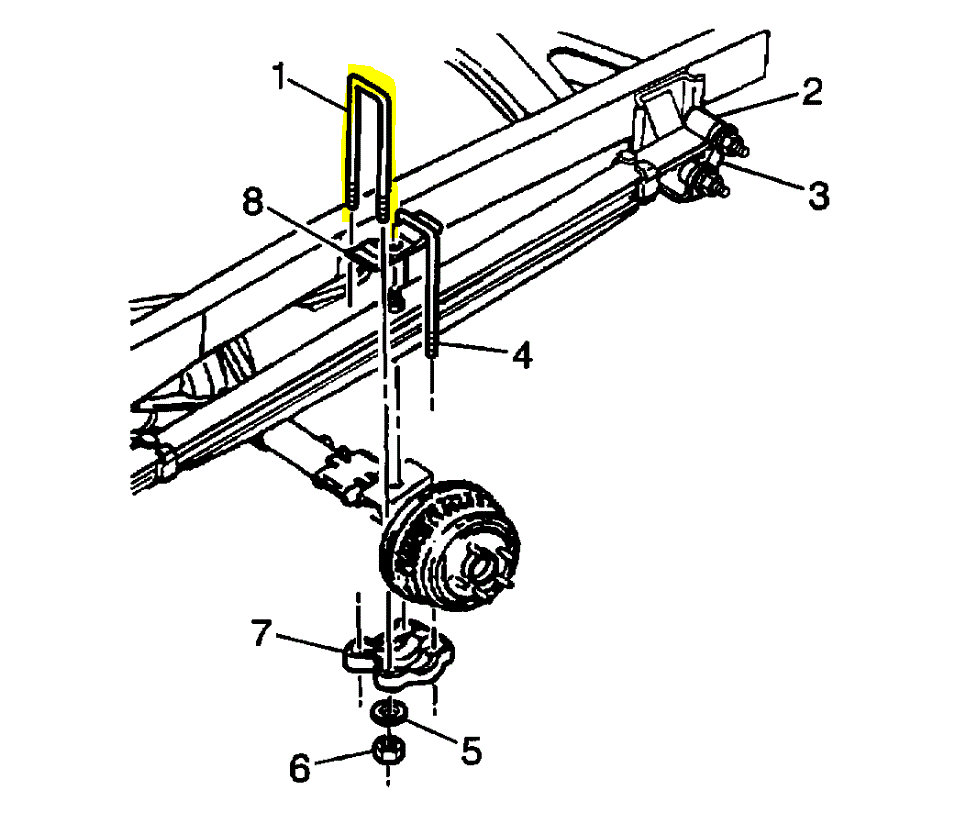 1
2
3
8
4
7
5
6