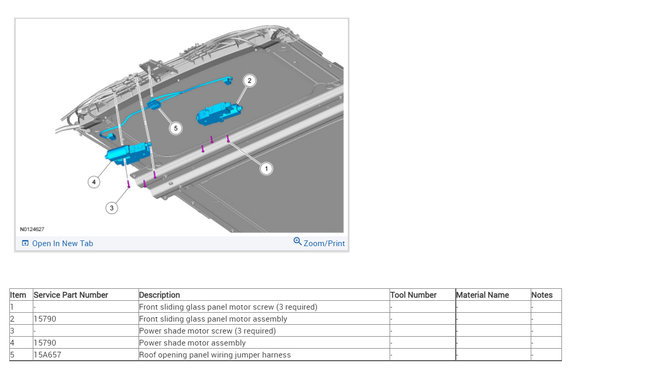 2

5

1

4

3

N0124627

Open In New Tab

Zoom/Print

| Item | Service Part Number | Description | Tool Number | Material Name | Notes |
|---|---|---|---|---|---|
| 1 | - | Front sliding glass panel motor screw (3 required) | - | - | - |
| 2 | 15790 | Front sliding glass panel motor assembly | - | - | - |
| 3 | - | Power shade motor screw (3 required) | - | - | - |
| 4 | 15790 | Power shade motor assembly | - | - | - |
| 5 | 15A657 | Roof opening panel wiring jumper harness | - | - | - |