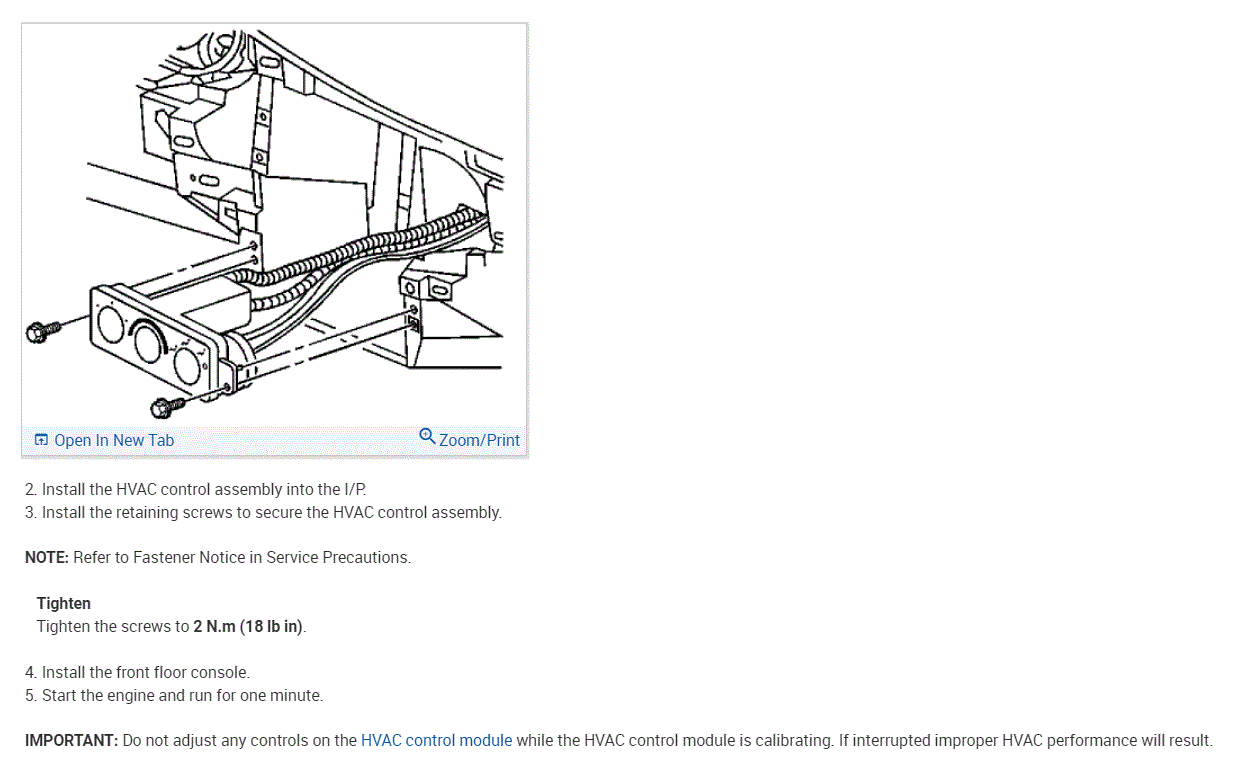 Open In New Tab
Zoom/Print

2. Install the HVAC control assembly into the I/P.
3. Install the retaining screws to secure the HVAC control assembly.

NOTE: Refer to Fastener Notice in Service Precautions.

Tighten
Tighten the screws to 2 N.m (18 lb in).

4. Install the front floor console.
5. Start the engine and run for one minute.

IMPORTANT: Do not adjust any controls on the HVAC control module while the HVAC control module is calibrating. If interrupted improper HVAC performance will result.