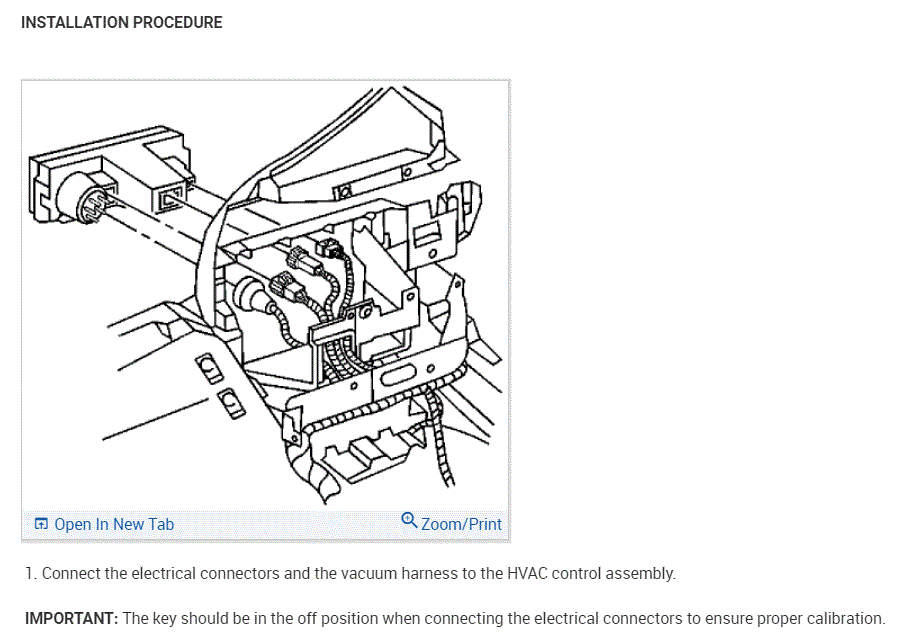 INSTALLATION PROCEDURE

Open In New Tab

Zoom/Print

1. Connect the electrical connectors and the vacuum harness to the HVAC control assembly.

IMPORTANT: The key should be in the off position when connecting the electrical connectors to ensure proper calibration.