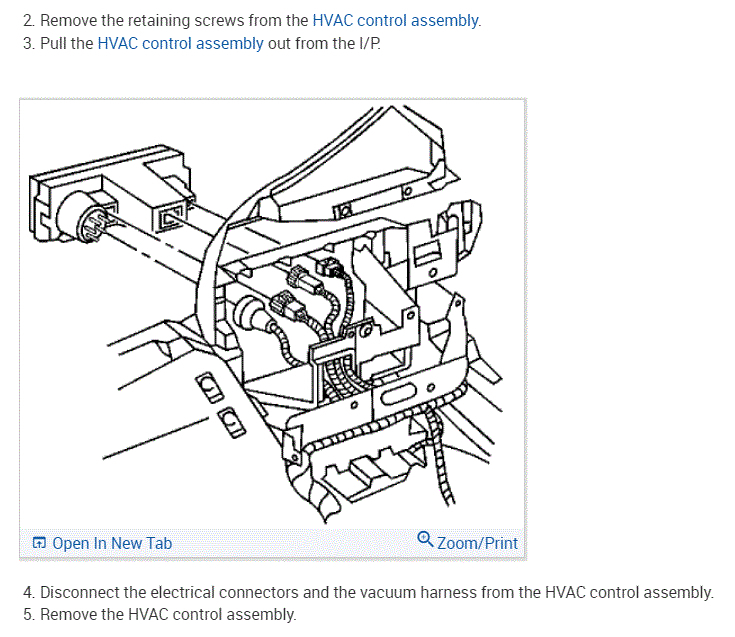 2. Remove the retaining screws from the HVAC control assembly.
3. Pull the HVAC control assembly out from the I/P.

Open In New Tab

Zoom/Print

4. Disconnect the electrical connectors and the vacuum harness from the HVAC control assembly.
5. Remove the HVAC control assembly.