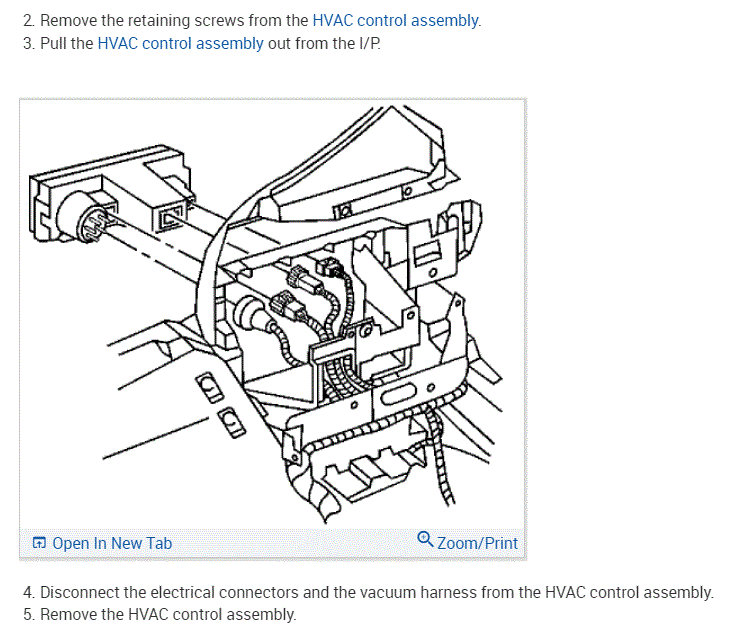 2. Remove the retaining screws from the HVAC control assembly.
3. Pull the HVAC control assembly out from the I/P.

Open In New Tab

Zoom/Print

4. Disconnect the electrical connectors and the vacuum harness from the HVAC control assembly.
5. Remove the HVAC control assembly.