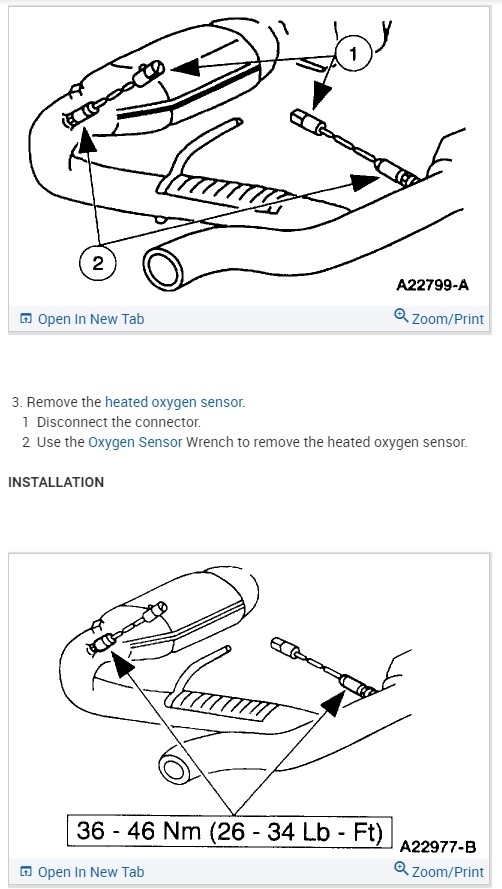 1

2

A22799-A

Open In New Tab

Zoom/Print

3. Remove the heated oxygen sensor.
1 Disconnect the connector.
2 Use the Oxygen Sensor Wrench to remove the heated oxygen sensor.

INSTALLATION

36 - 46 Nm (26 - 34 Lb - Ft)

A22977-B

Open In New Tab

Zoom/Print