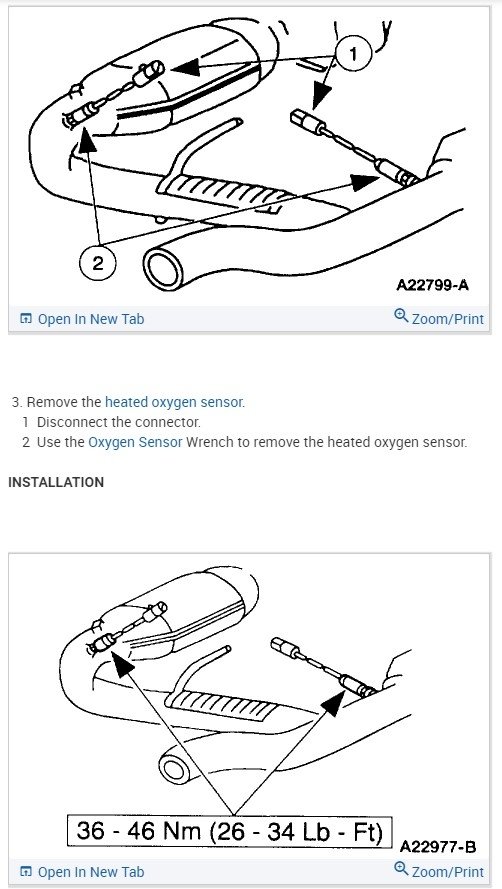 1

2

A22799-A

Open In New Tab

Zoom/Print

3. Remove the heated oxygen sensor.
1 Disconnect the connector.
2 Use the Oxygen Sensor Wrench to remove the heated oxygen sensor.

INSTALLATION

36 - 46 Nm (26 - 34 Lb - Ft)

A22977-B

Open In New Tab

Zoom/Print