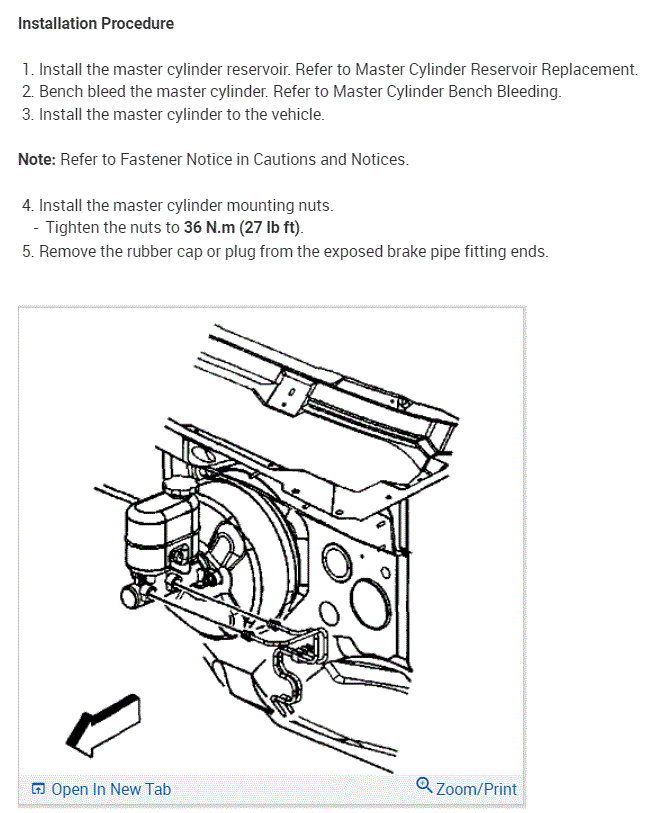 Installation Procedure

1. Install the master cylinder reservoir. Refer to Master Cylinder Reservoir Replacement.
2. Bench bleed the master cylinder. Refer to Master Cylinder Bench Bleeding.
3. Install the master cylinder to the vehicle.

Note: Refer to Fastener Notice in Cautions and Notices.

4. Install the master cylinder mounting nuts.
- Tighten the nuts to 36 N.m (27 lb ft).
5. Remove the rubber cap or plug from the exposed brake pipe fitting ends.

Open In New Tab

Zoom/Print