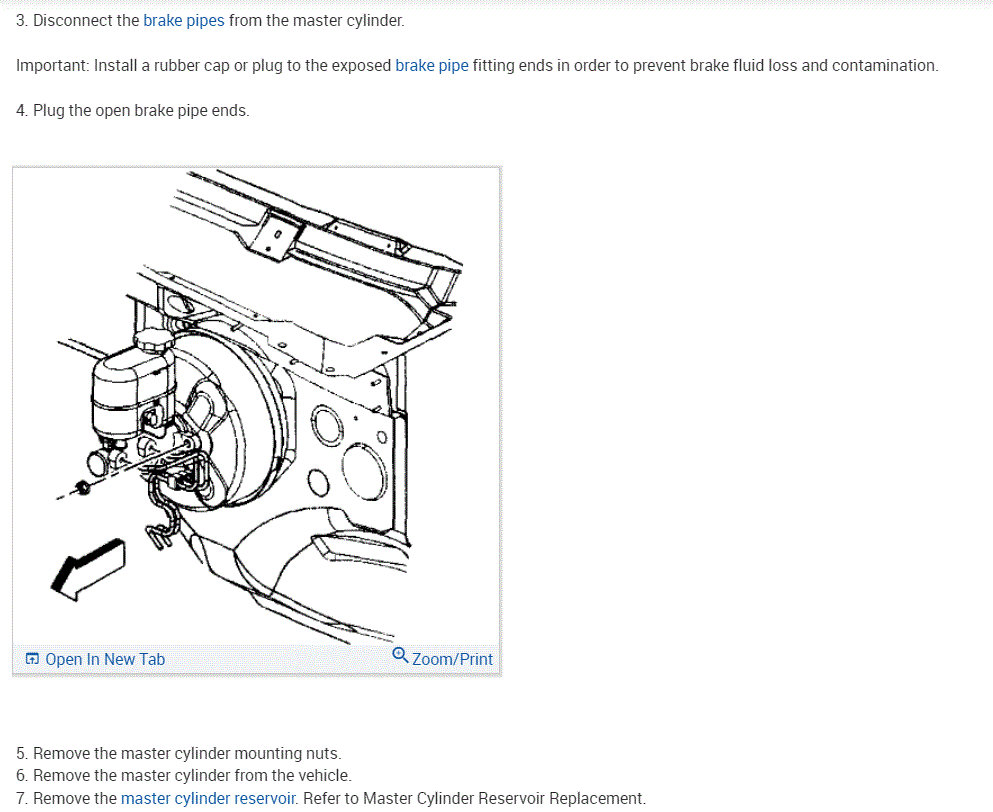 3. Disconnect the brake pipes from the master cylinder.

Important: Install a rubber cap or plug to the exposed brake pipe fitting ends in order to prevent brake fluid loss and contamination.

4. Plug the open brake pipe ends.

Open In New Tab

Zoom/Print

5. Remove the master cylinder mounting nuts.
6. Remove the master cylinder from the vehicle.
7. Remove the master cylinder reservoir. Refer to Master Cylinder Reservoir Replacement.