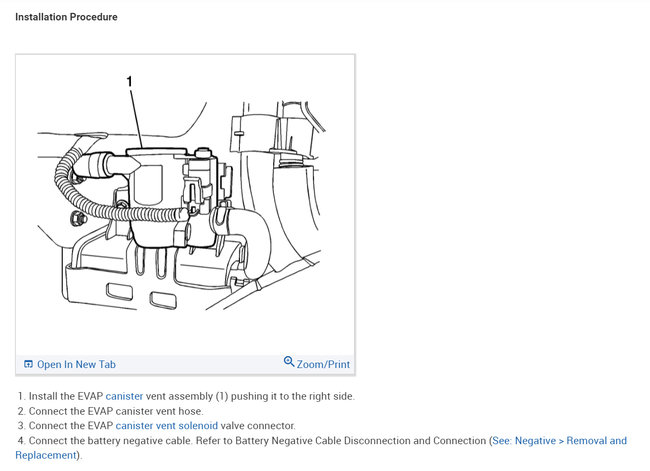 Installation Procedure

1

Open In New Tab

Zoom/Print

1. Install the EVAP canister vent assembly (1) pushing it to the right side.
2. Connect the EVAP canister vent hose.
3. Connect the EVAP canister vent solenoid valve connector.
4. Connect the battery negative cable. Refer to Battery Negative Cable Disconnection and Connection (See: Negative > Removal and Replacement).