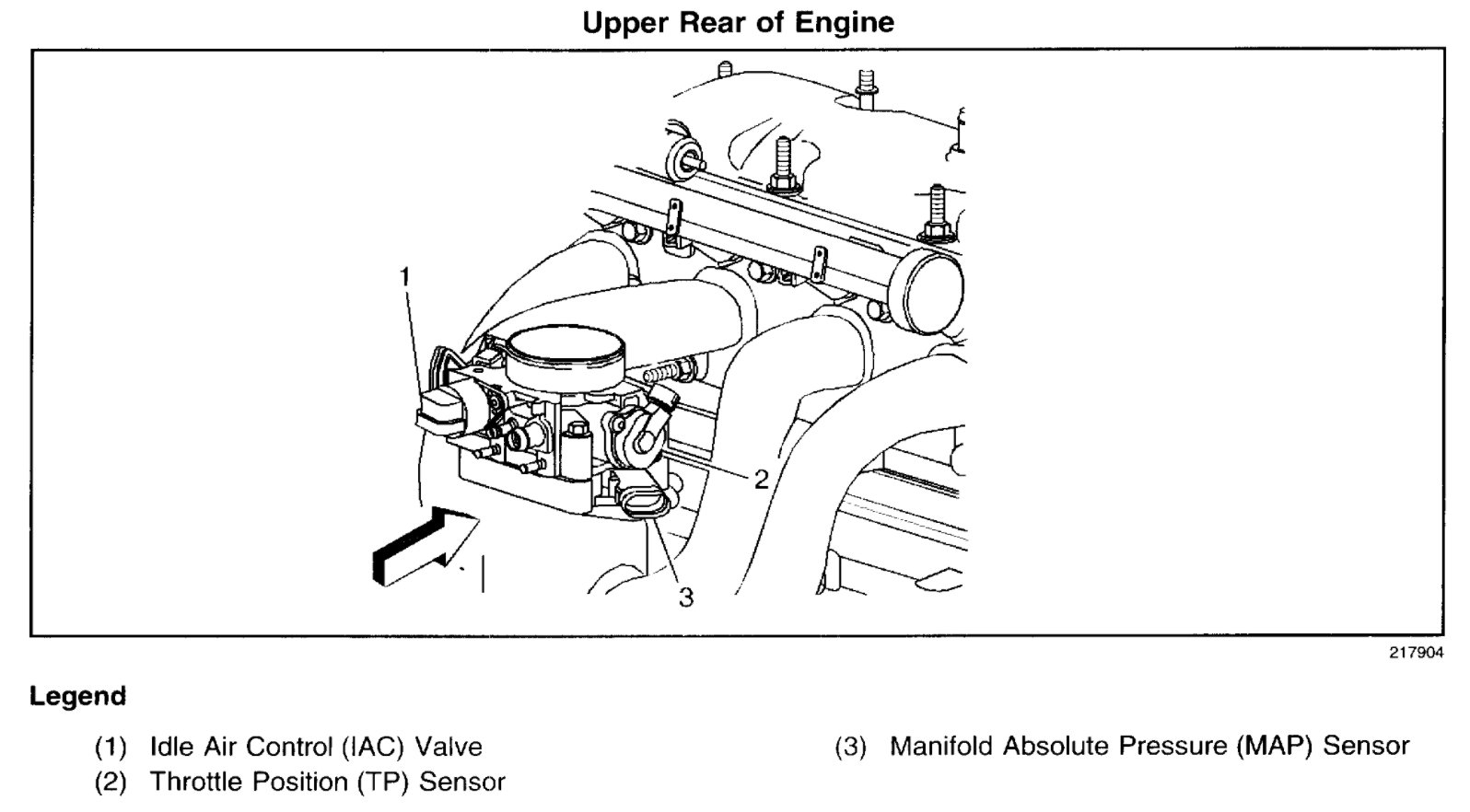 Upper Rear of Engine

1
2
3

217904

Legend

(1) Idle Air Control (IAC) Valve
(2) Throttle Position (TP) Sensor
(3) Manifold Absolute Pressure (MAP) Sensor