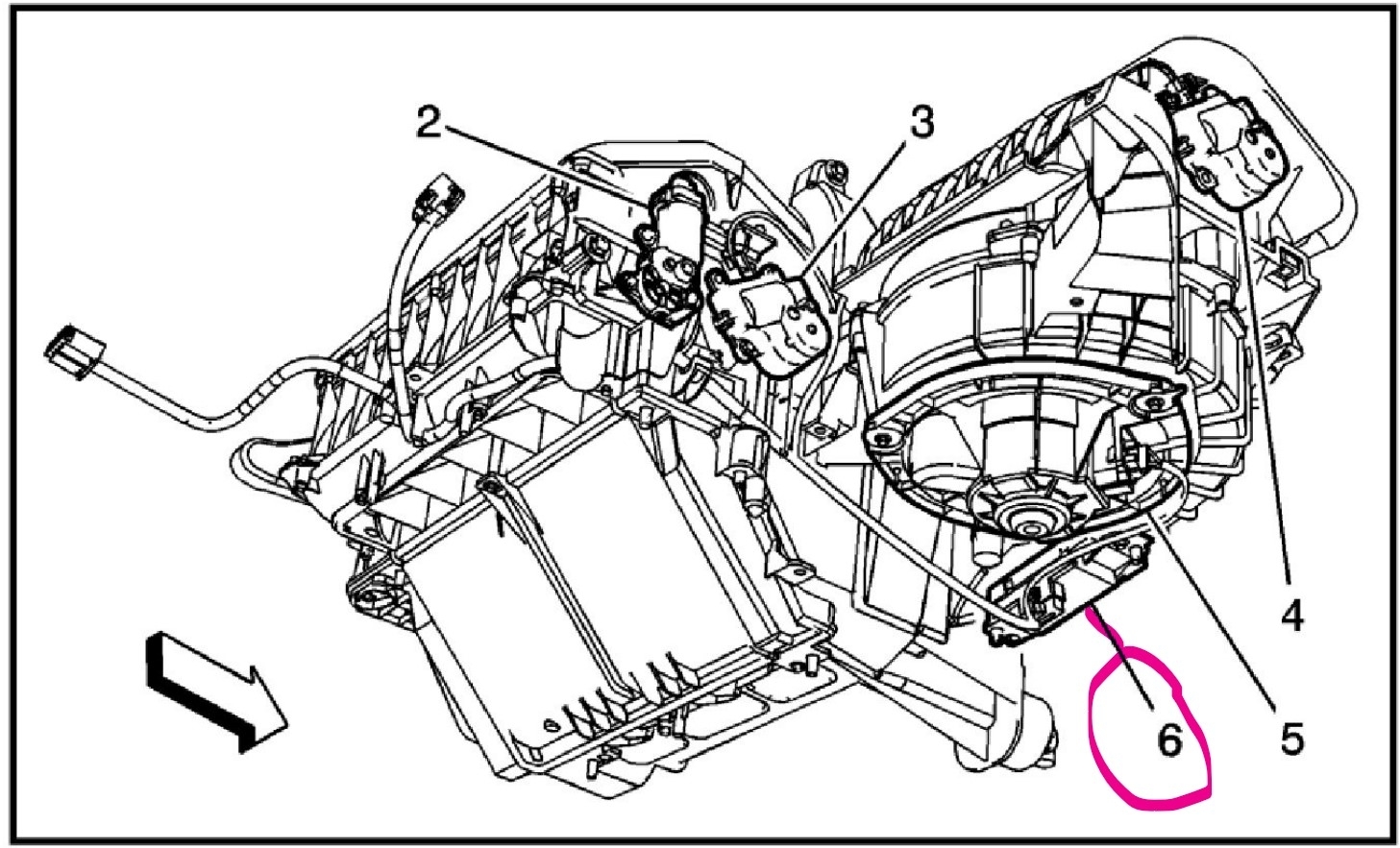 2
3
4
5
6