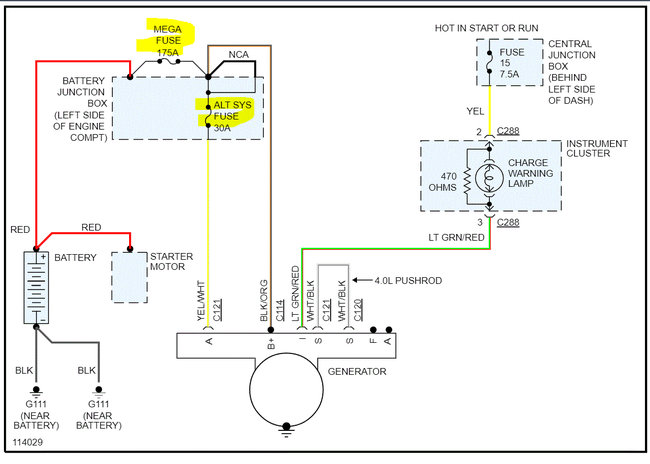 MEGA FUSE 175A

NCA

BATTERY JUNCTION BOX (LEFT SIDE OF ENGINE COMPT)

ALT SYS FUSE 30A

HOT IN START OR RUN

FUSE 15 7.5A

CENTRAL JUNCTION BOX (BEHIND LEFT SIDE OF DASH)

YEL

2 C288

INSTRUMENT CLUSTER

470 OHMS

CHARGE WARNING LAMP

3 C288

LT GRN/RED

RED

RED

BATTERY

STARTER MOTOR

4.0L PUSHROD

YEL/WHT C121

BLK/ORG C114

LT GRN/RED

WHT/BLK C121

WHT/BLK C120

A B+ I S S F A

GENERATOR

BLK

BLK

G111 (NEAR BATTERY)

G111 (NEAR BATTERY)

114029