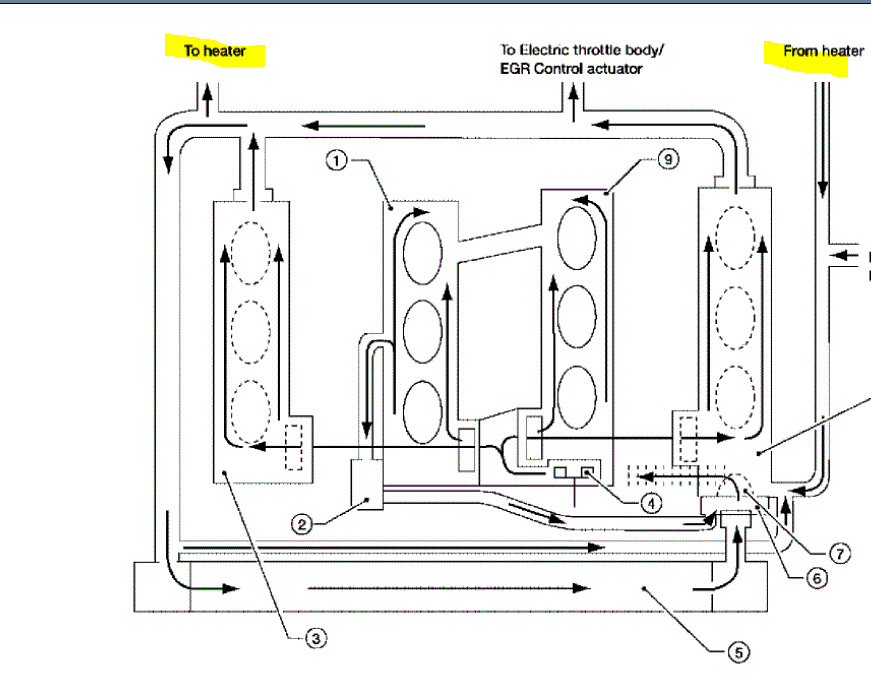 To heater

To Electric throttle body/
EGR Control actuator

From heater

1

9

2

4

7

6

3

5