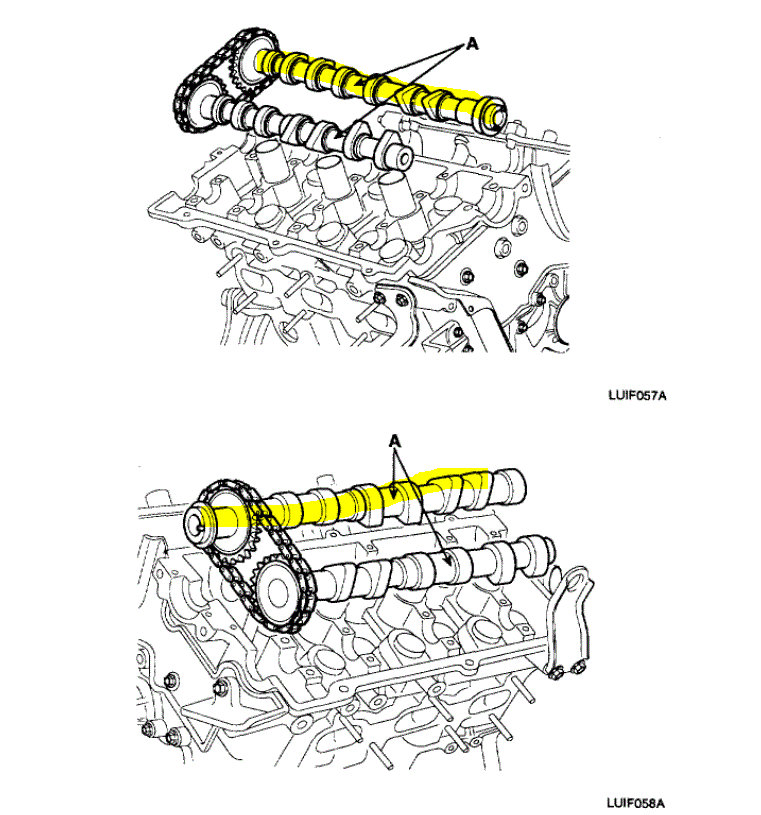 A

LUIF057A

A

LUIF058A