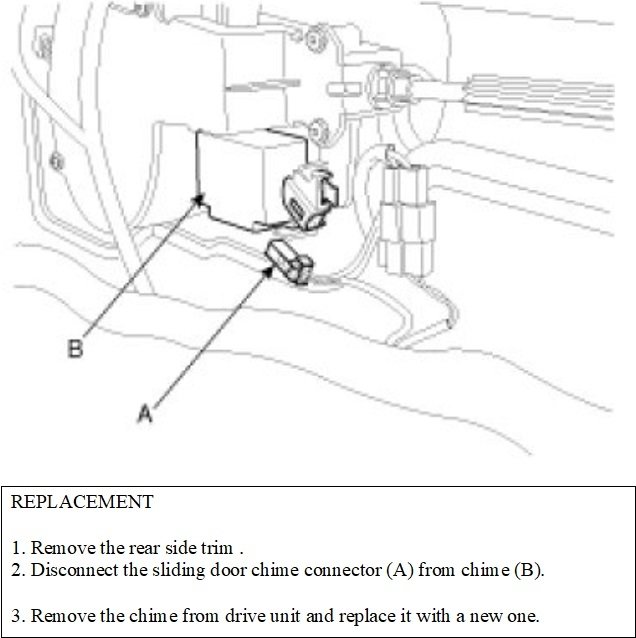 B

A

REPLACEMENT

1. Remove the rear side trim .
2. Disconnect the sliding door chime connector (A) from chime (B).

3. Remove the chime from drive unit and replace it with a new one.