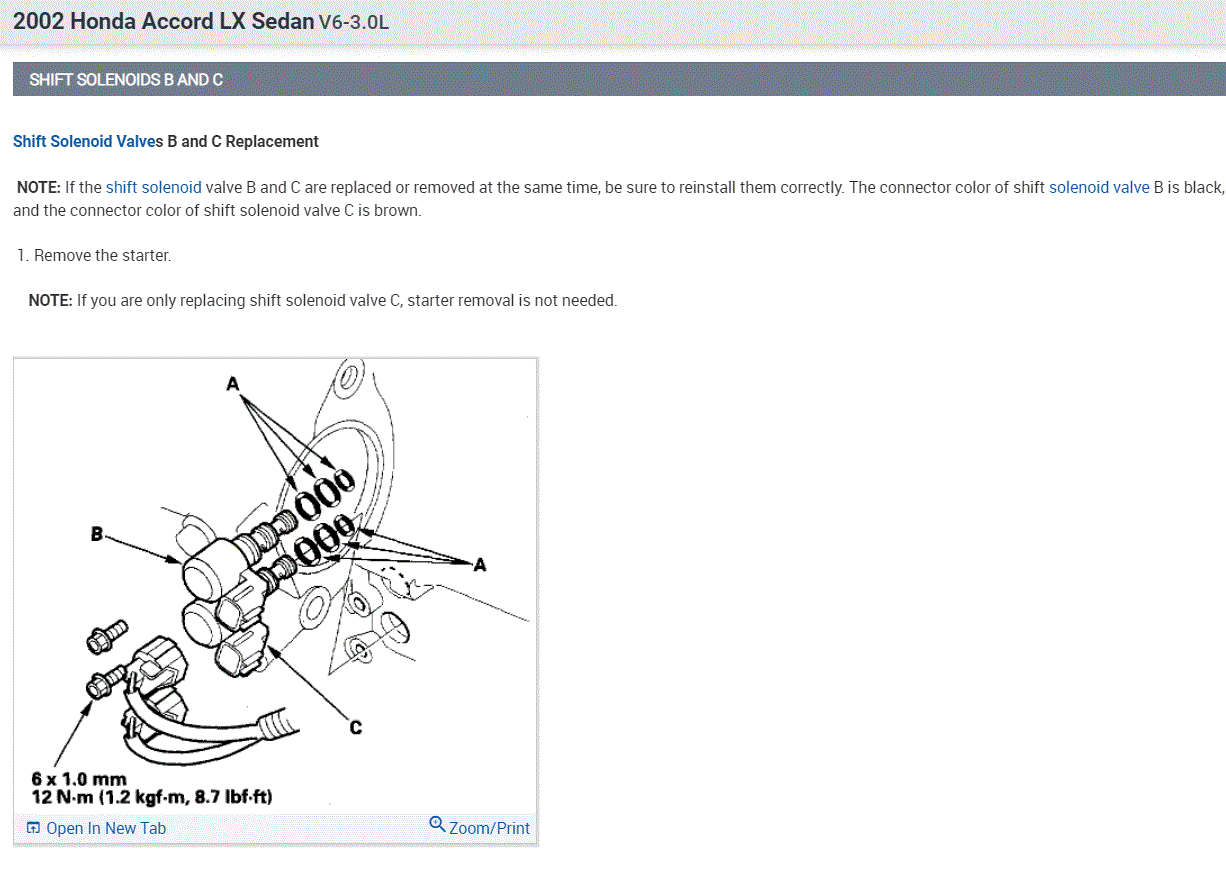 2002 Honda Accord LX Sedan V6-3.0L

SHIFT SOLENOIDS B AND C

Shift Solenoid Valves B and C Replacement

NOTE: If the shift solenoid valve B and C are replaced or removed at the same time, be sure to reinstall them correctly. The connector color of shift solenoid valve B is black, and the connector color of shift solenoid valve C is brown.

1. Remove the starter.

NOTE: If you are only replacing shift solenoid valve C, starter removal is not needed.

A

B

A

C

6 x 1.0 mm
12 N·m (1.2 kgf·m, 8.7 lbf·ft)

Open In New Tab

Zoom/Print