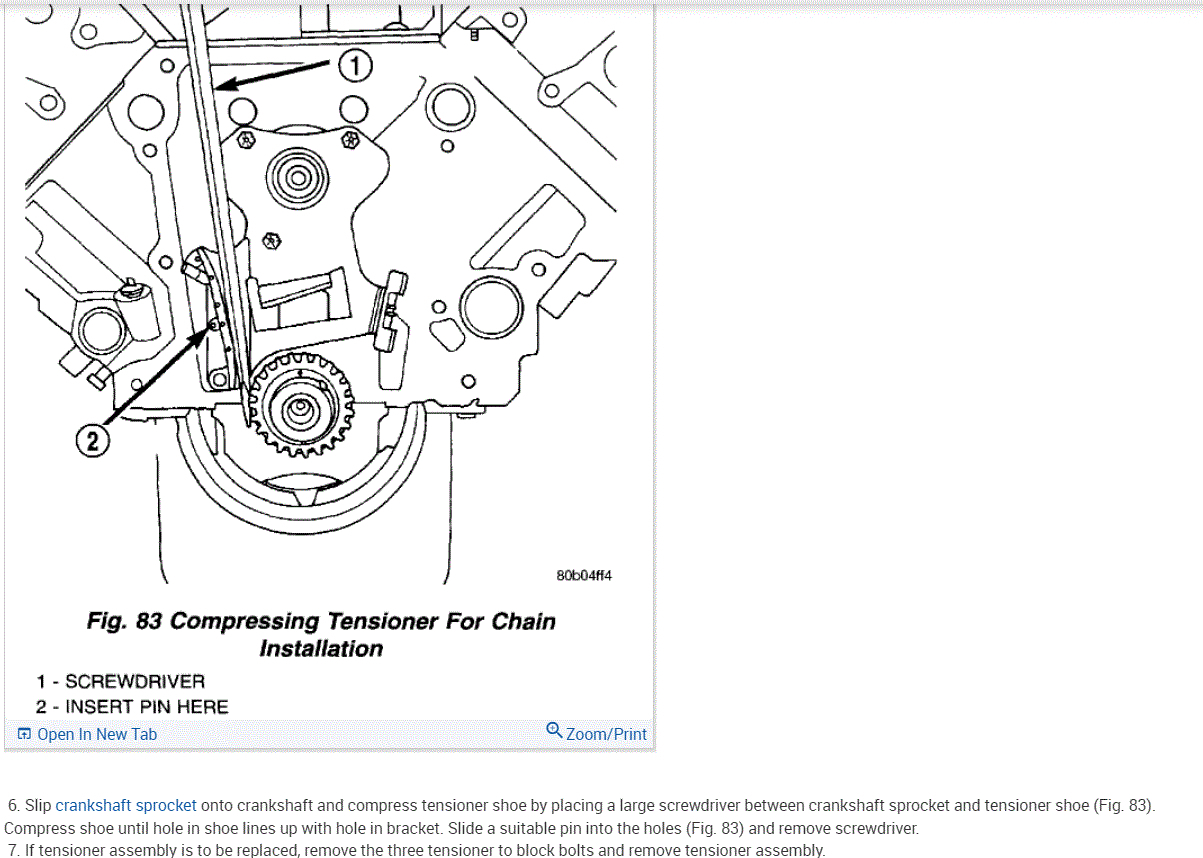 1

2

80b04ff4

Fig. 83 Compressing Tensioner For Chain Installation

1 - SCREWDRIVER
2 - INSERT PIN HERE

Open In New Tab

Zoom/Print

6. Slip crankshaft sprocket onto crankshaft and compress tensioner shoe by placing a large screwdriver between crankshaft sprocket and tensioner shoe (Fig. 83). Compress shoe until hole in shoe lines up with hole in bracket. Slide a suitable pin into the holes (Fig. 83) and remove screwdriver.
7. If tensioner assembly is to be replaced, remove the three tensioner to block bolts and remove tensioner assembly.