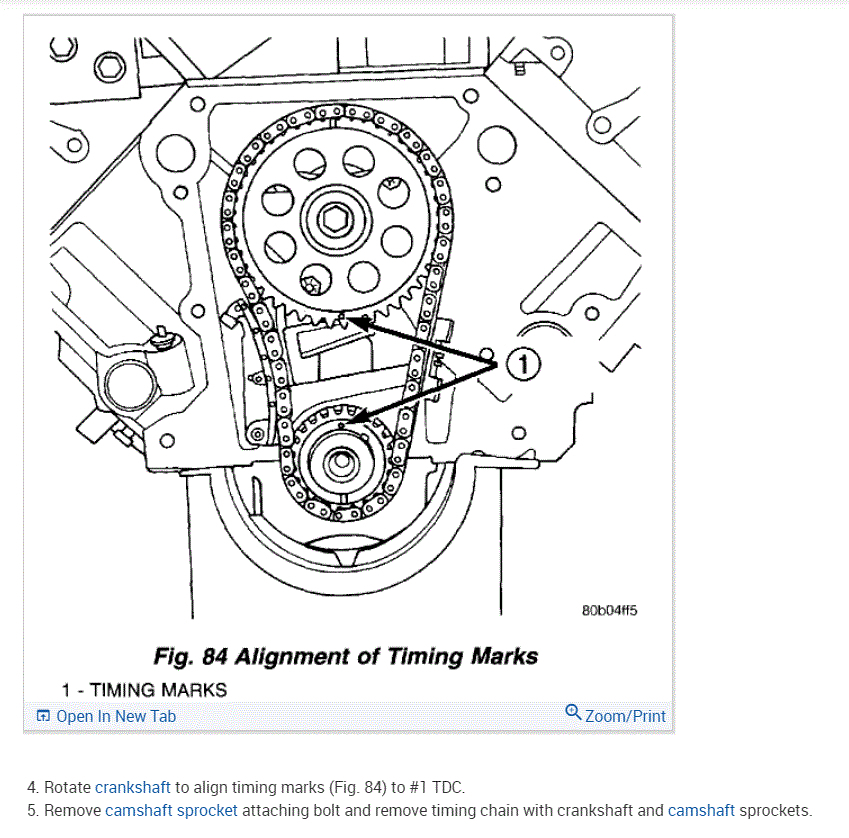 1

80b04ff5

Fig. 84 Alignment of Timing Marks

1 - TIMING MARKS

Open In New Tab

Zoom/Print

4. Rotate crankshaft to align timing marks (Fig. 84) to #1 TDC.
5. Remove camshaft sprocket attaching bolt and remove timing chain with crankshaft and camshaft sprockets.