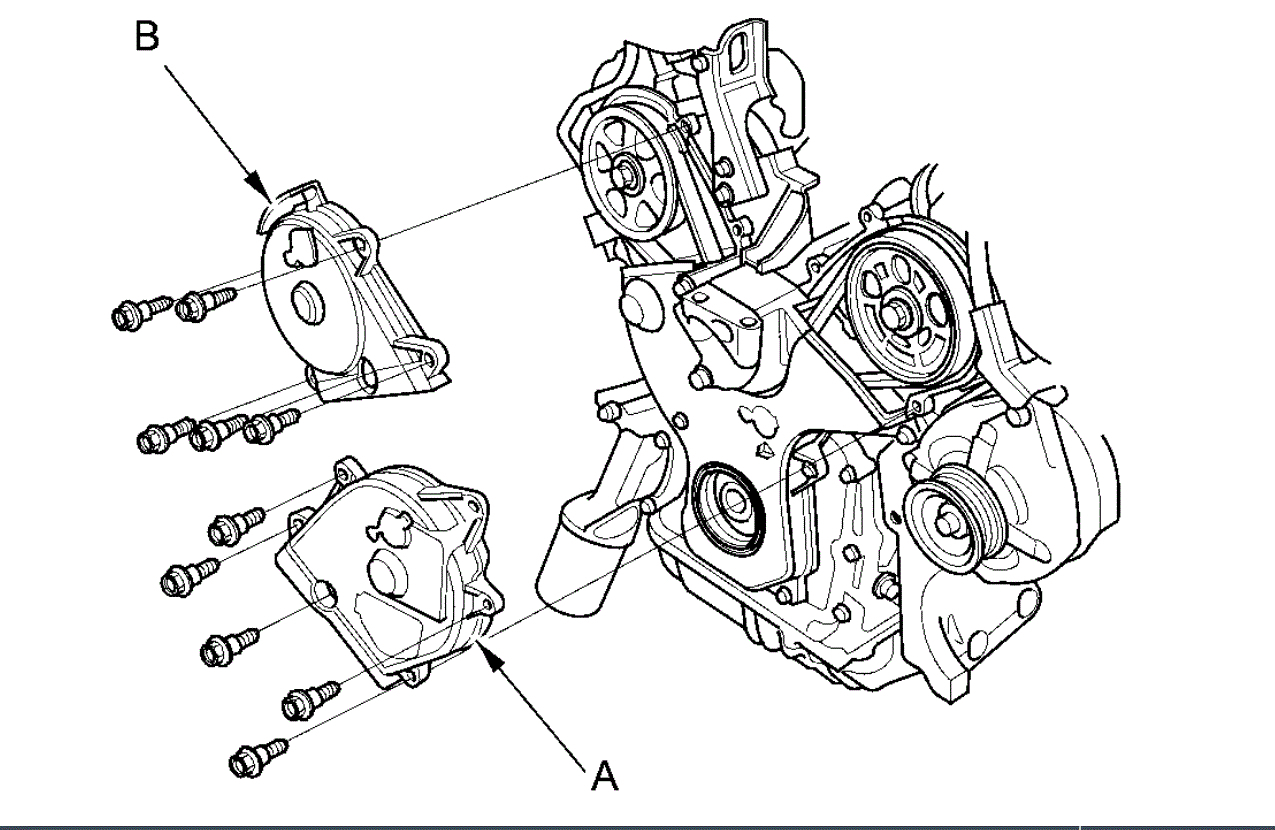 B

A