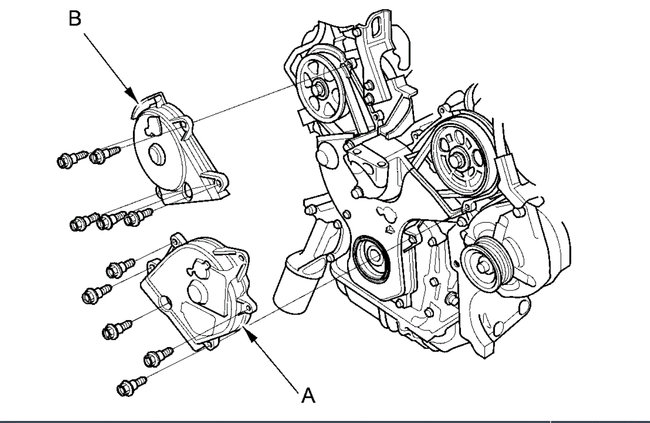 B

A