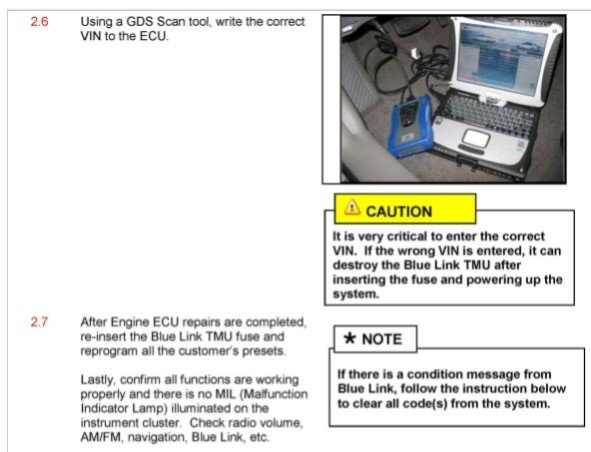 2.6 Using a GDS Scan tool, write the correct VIN to the ECU.

CAUTION

It is very critical to enter the correct VIN. If the wrong VIN is entered, it can destroy the Blue Link TMU after inserting the fuse and powering up the system.

2.7 After Engine ECU repairs are completed, re-insert the Blue Link TMU fuse and reprogram all the customer's presets.

Lastly, confirm all functions are working properly and there is no MIL (Malfunction Indicator Lamp) illuminated on the instrument cluster. Check radio volume, AM/FM, navigation, Blue Link, etc.

★ NOTE

If there is a condition message from Blue Link, follow the instruction below to clear all code(s) from the system.