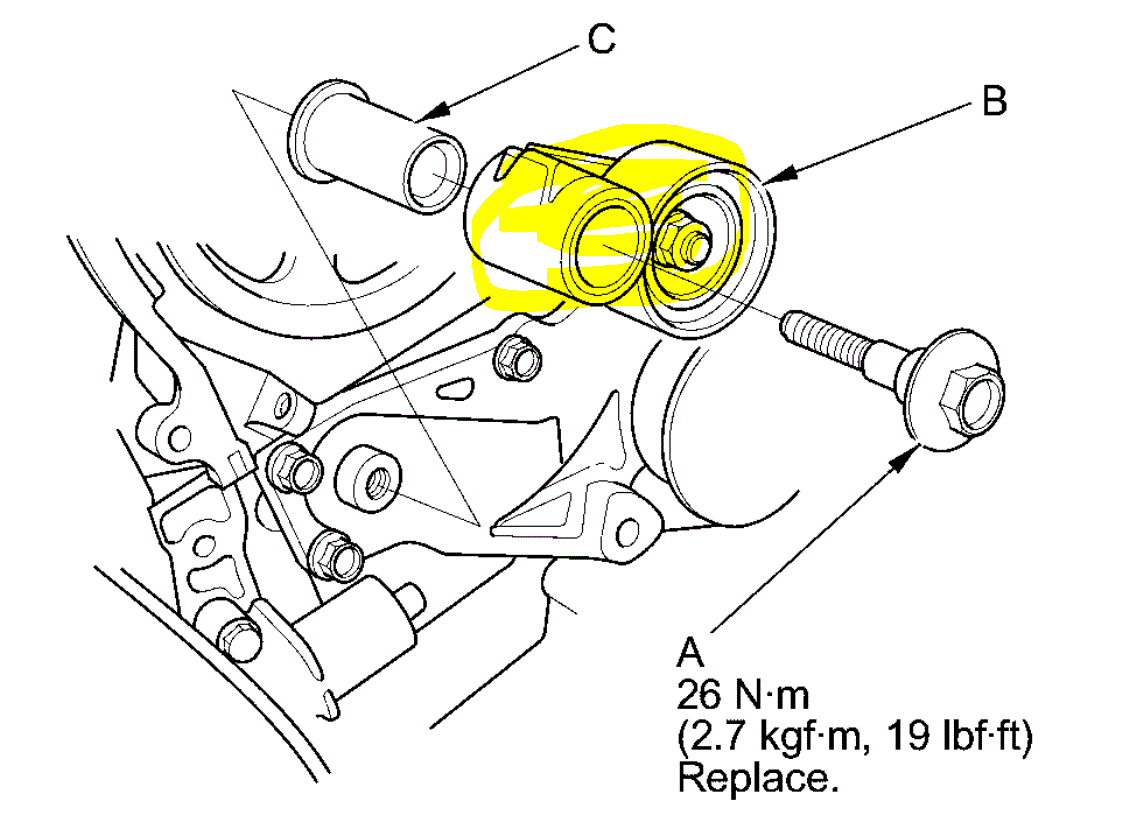 C

B

A
26 N·m
(2.7 kgf·m, 19 lbf·ft)
Replace.