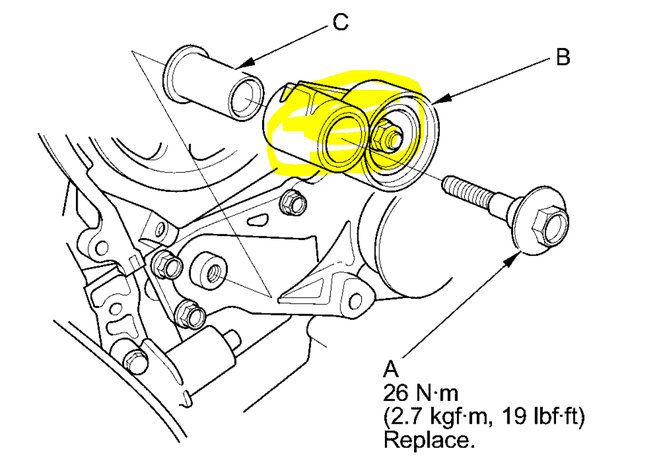 C

B

A
26 N·m
(2.7 kgf·m, 19 lbf·ft)
Replace.