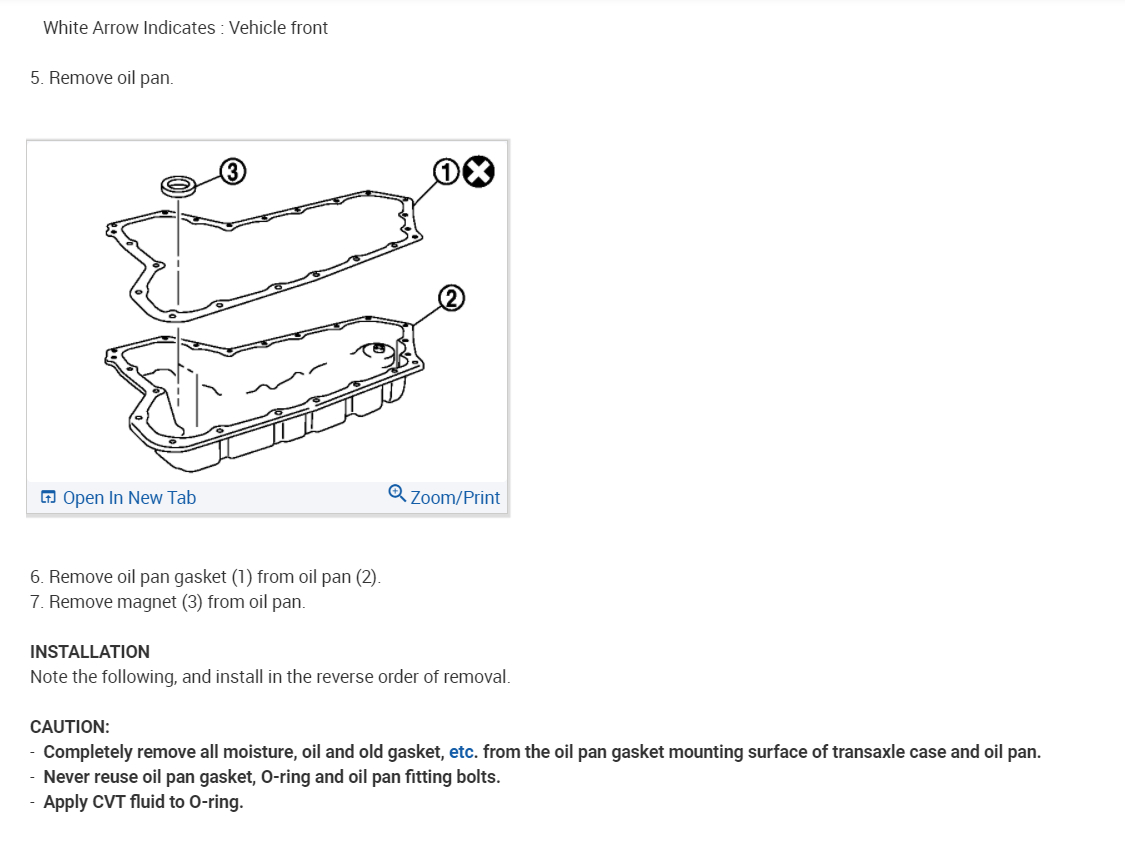 White Arrow Indicates : Vehicle front

5. Remove oil pan.

3

1

2

Open In New Tab

Zoom/Print

6. Remove oil pan gasket (1) from oil pan (2).
7. Remove magnet (3) from oil pan.

INSTALLATION
Note the following, and install in the reverse order of removal.

CAUTION:
- Completely remove all moisture, oil and old gasket, etc. from the oil pan gasket mounting surface of transaxle case and oil pan.
- Never reuse oil pan gasket, O-ring and oil pan fitting bolts.
- Apply CVT fluid to O-ring.