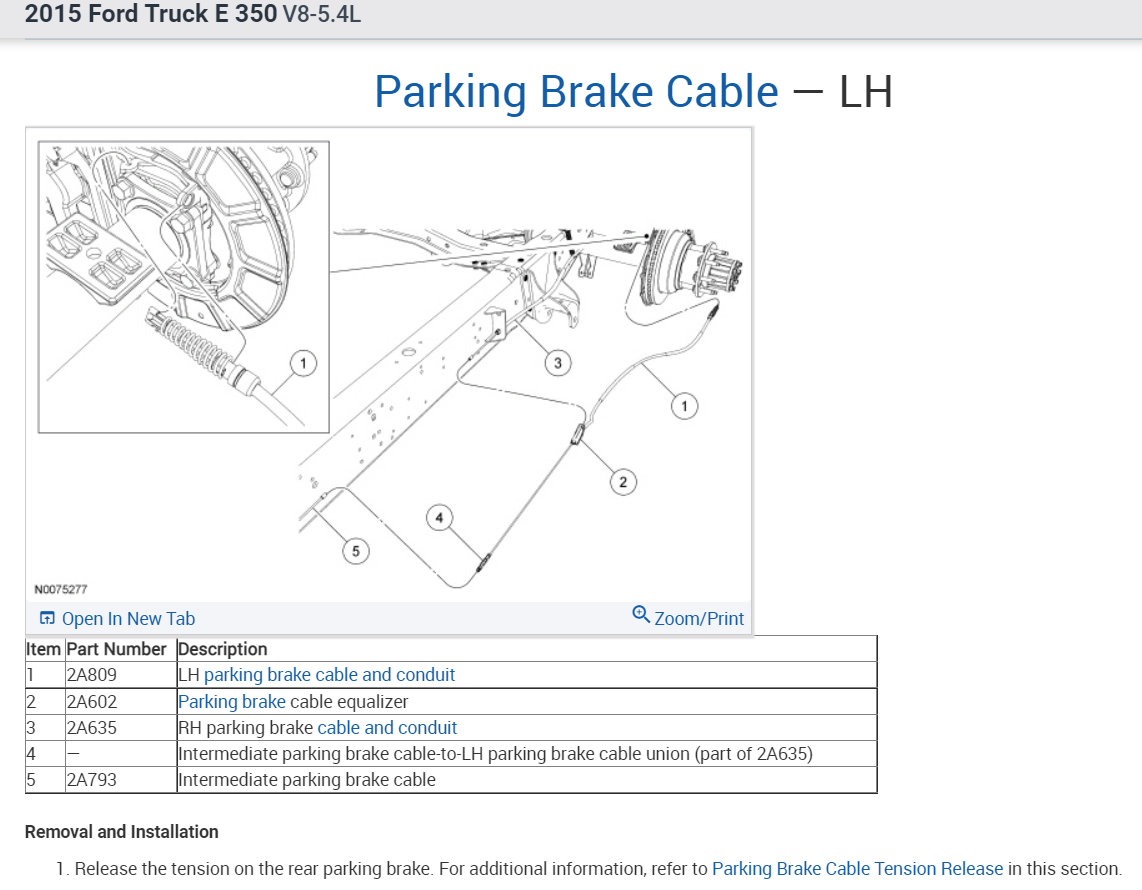 2015 Ford Truck E 350 V8-5.4L

Parking Brake Cable — LH

1

3

1

2

4

5

N0075277

Open In New Tab

Zoom/Print

| Item | Part Number | Description |
|---|---|---|
| 1 | 2A809 | LH parking brake cable and conduit |
| 2 | 2A602 | Parking brake cable equalizer |
| 3 | 2A635 | RH parking brake cable and conduit |
| 4 | — | Intermediate parking brake cable-to-LH parking brake cable union (part of 2A635) |
| 5 | 2A793 | Intermediate parking brake cable |

Removal and Installation

1. Release the tension on the rear parking brake. For additional information, refer to Parking Brake Cable Tension Release in this section.